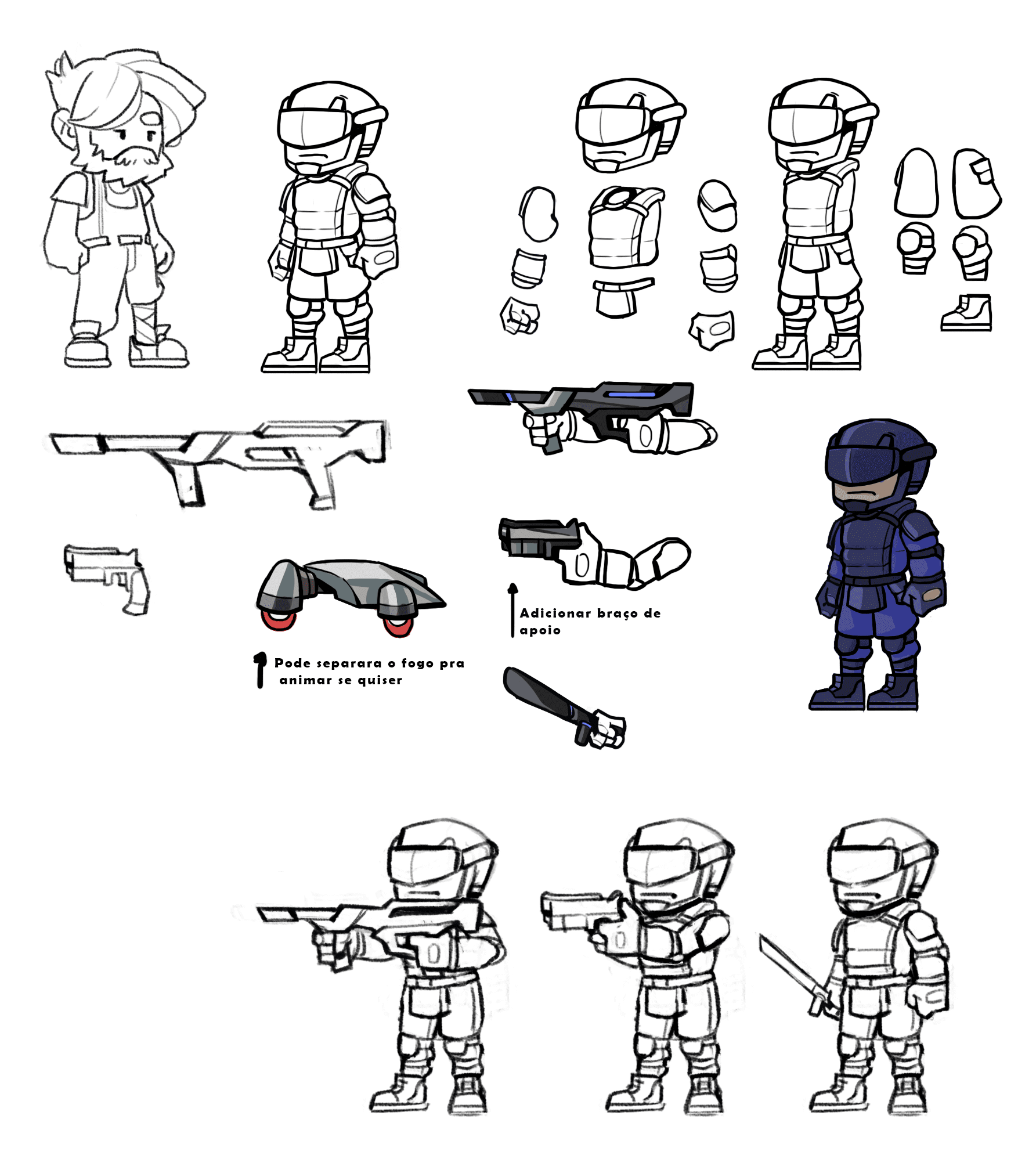 Adicionar braço de apoio

Pode separara o fogo pra animar se quiser