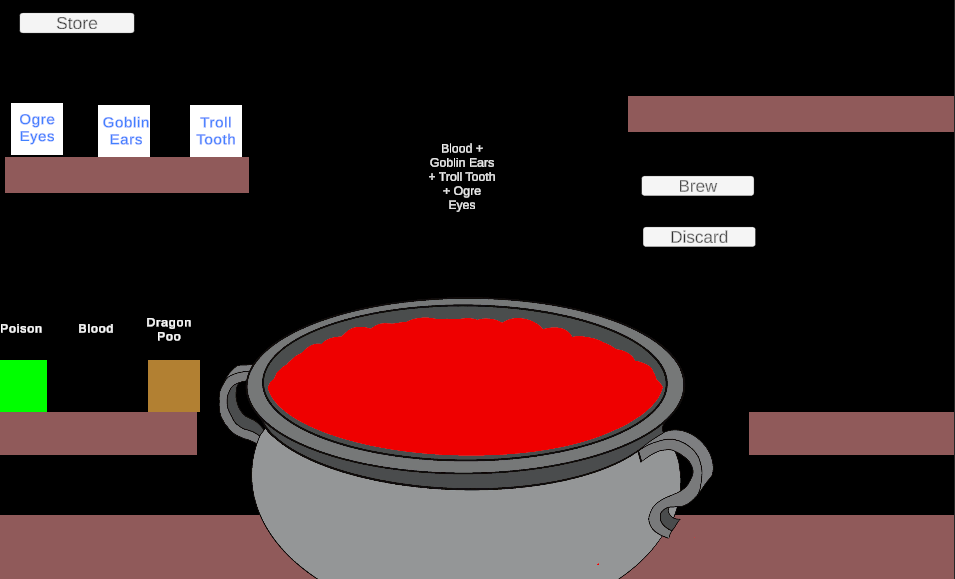 Store

Ogre Eyes

Goblin Ears

Troll Tooth

Blood + Goblin Ears + Troll Tooth + Ogre Eyes

Brew

Discard

Poison

Blood

Dragon Poo