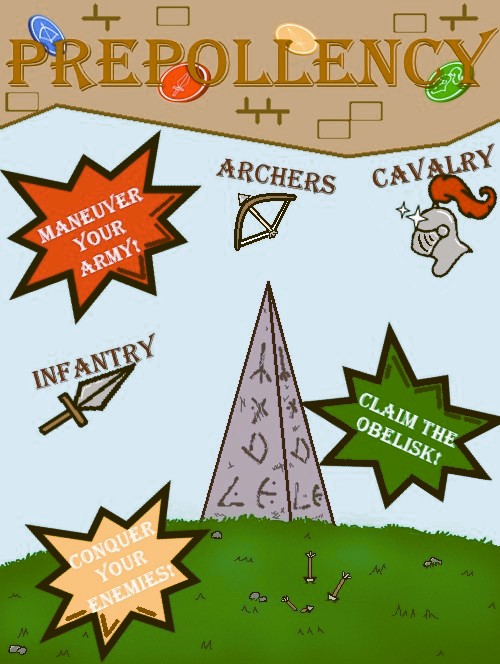 PREPOLLENCY

MANEUVER YOUR ARMY!

ARCHERS

CAVALRY

INFANTRY

CLAIM THE OBELISK!

CONQUER YOUR ENEMIES!