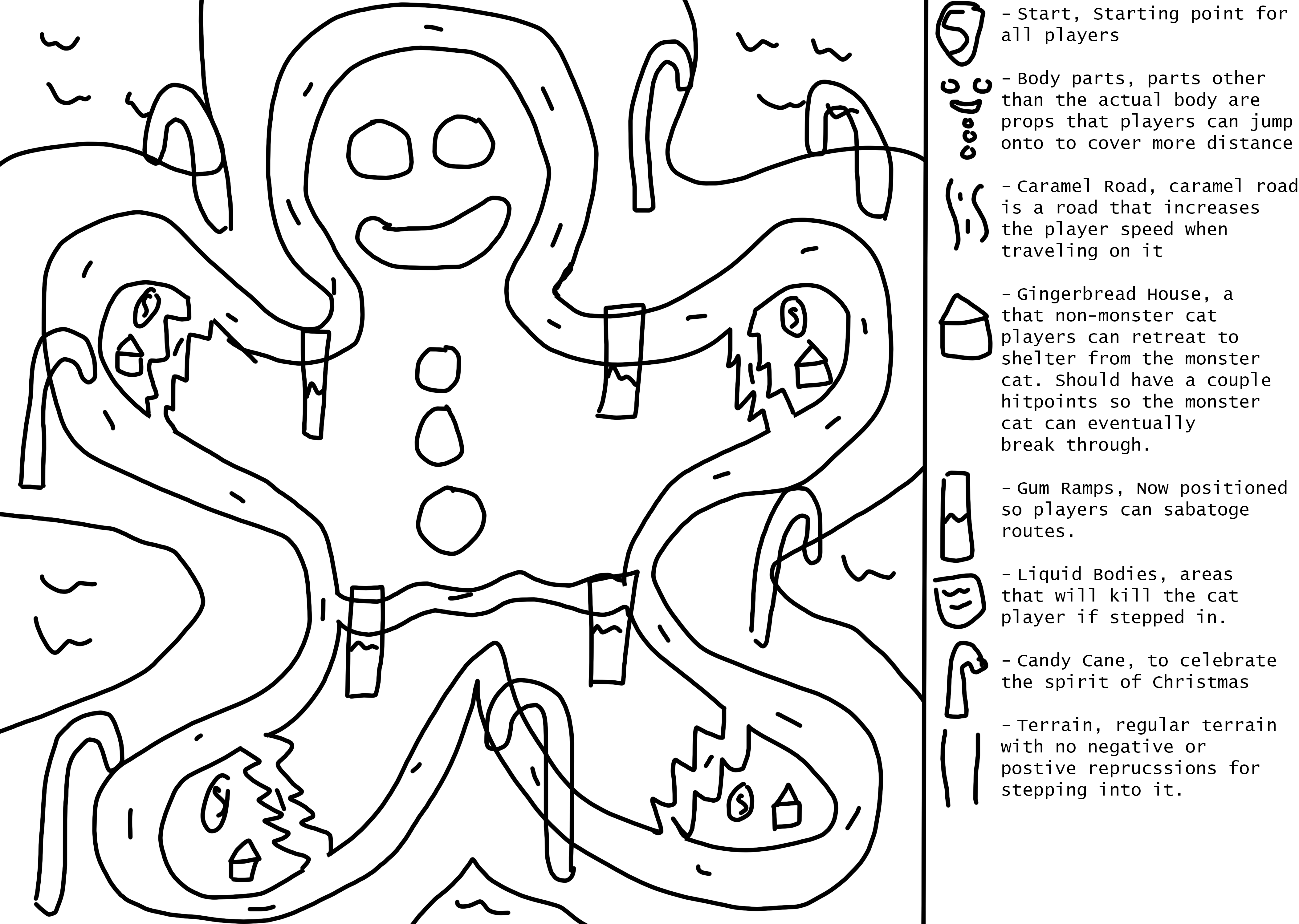 S
S
S
S

S - Start, Starting point for all players

- Body parts, parts other than the actual body are props that players can jump onto to cover more distance

- Caramel Road, caramel road is a road that increases the player speed when traveling on it

- Gingerbread House, a that non-monster cat players can retreat to shelter from the monster cat. Should have a couple hitpoints so the monster cat can eventually break through.

- Gum Ramps, Now positioned so players can sabatoge routes.

- Liquid Bodies, areas that will kill the cat player if stepped in.

- Candy Cane, to celebrate the spirit of Christmas

- Terrain, regular terrain with no negative or postive reprucssions for stepping into it.