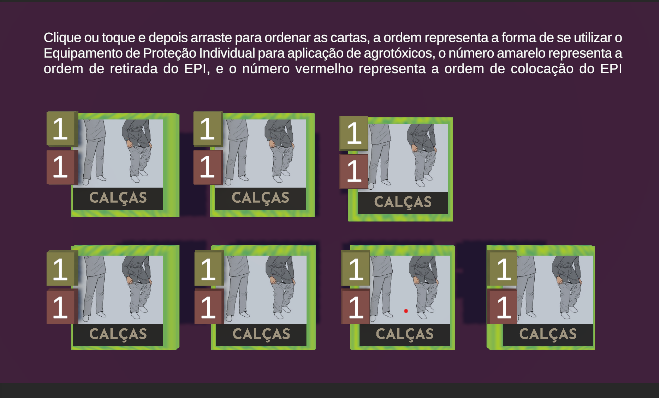 Clique ou toque e depois arraste para ordenar as cartas, a ordem representa a forma de se utilizar o Equipamento de Proteção Individual para aplicação de agrotóxicos, o número amarelo representa a ordem de retirada do EPI, e o número vermelho representa a ordem de colocação do EPI

1
1
CALÇAS

1
1
CALÇAS

1
1
CALÇAS

1
1
CALÇAS

1
1
CALÇAS

1
1
CALÇAS

1
1
CALÇAS