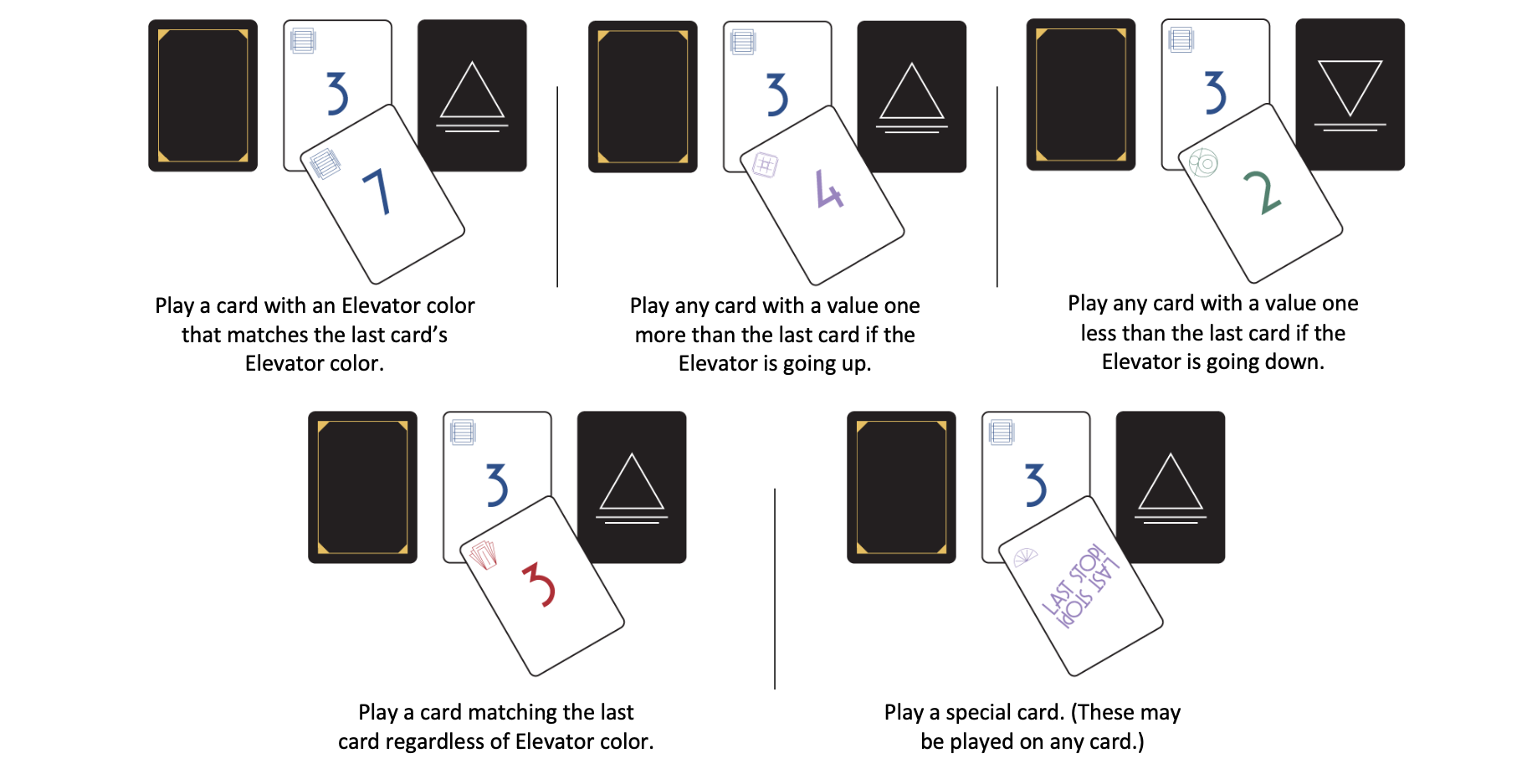 3
7

Play a card with an Elevator color that matches the last card's Elevator color.

3
4

Play any card with a value one more than the last card if the Elevator is going up.

3
2

Play any card with a value one less than the last card if the Elevator is going down.

3
3

Play a card matching the last card regardless of Elevator color.

3
LAST STOP!
LAST STOP!

Play a special card. (These may be played on any card.)