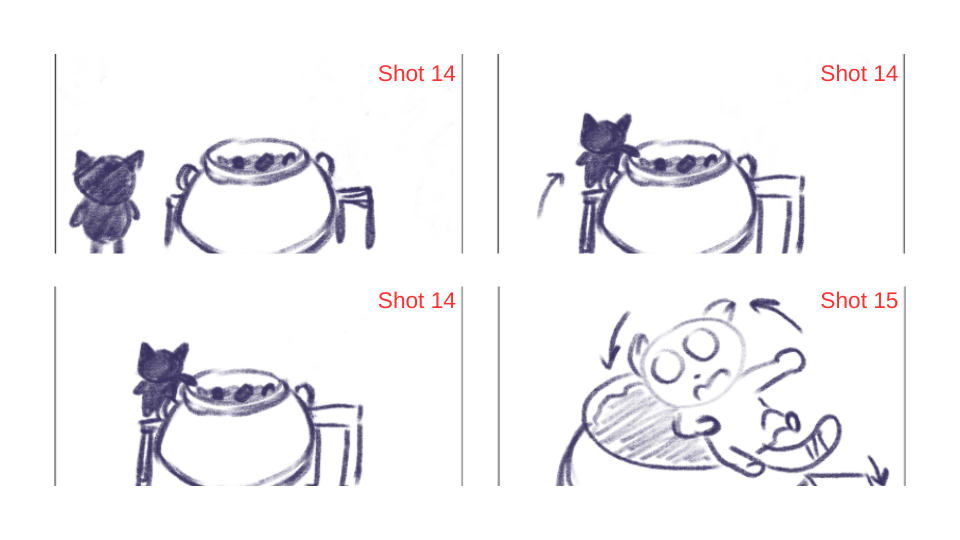 Shot 14

Shot 14

Shot 14

Shot 15