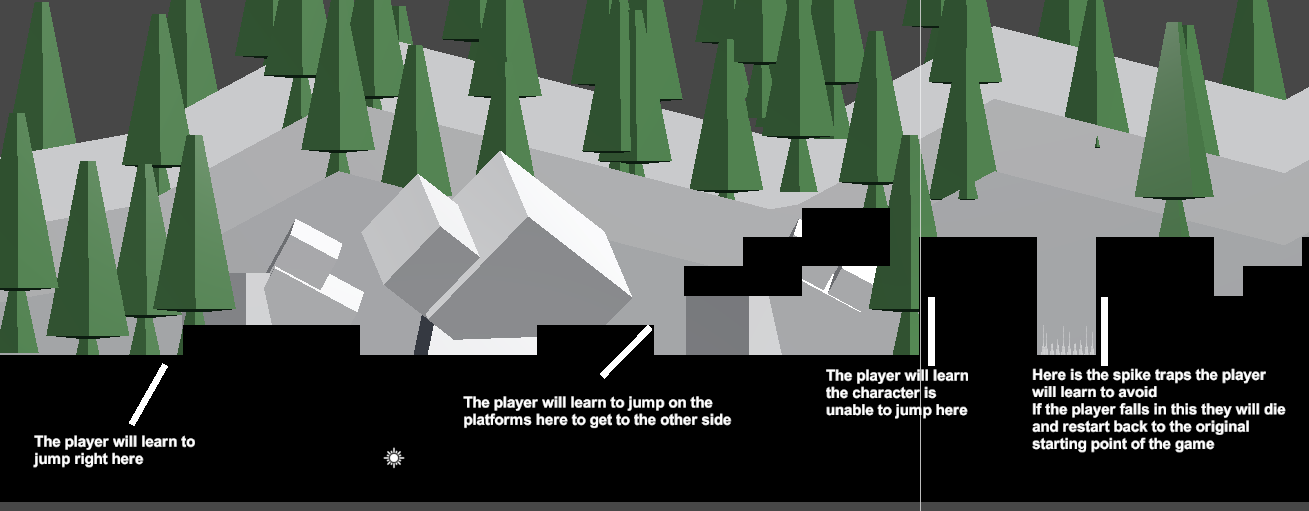 The player will learn to jump right here

The player will learn to jump on the platforms here to get to the other side

The player will learn the character is unable to jump here

Here is the spike traps the player will learn to avoid
If the player falls in this they will die and restart back to the original starting point of the game