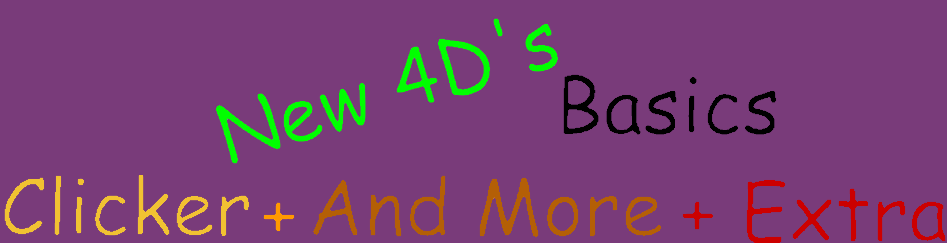 New 4D's Basics
Clicker + And More + Extra