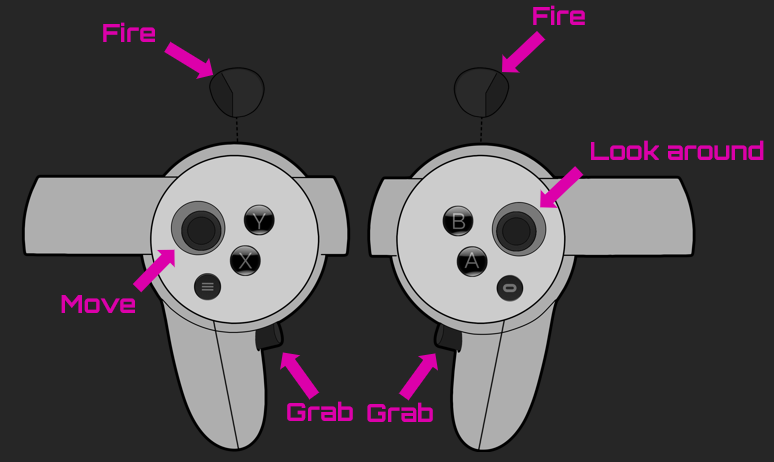 Fire
Fire
Look around
Y
X
B
A
Move
Grab
Grab