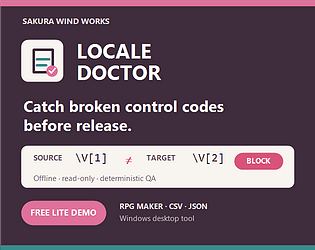 SAKURA WIND WORKS

LOCALE
DOCTOR

Catch broken control codes before release.

SOURCE \V[1] ≠ TARGET \V[2] BLOCK

Offline · read-only · deterministic QA

FREE LITE DEMO

RPG MAKER · CSV · JSON
Windows desktop tool