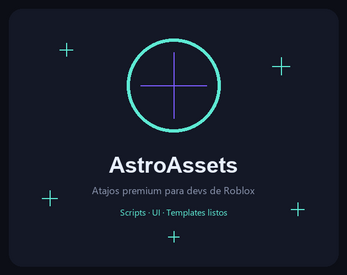 AstroAssets

Atajos premium para devs de Roblox

Scripts · UI · Templates listos