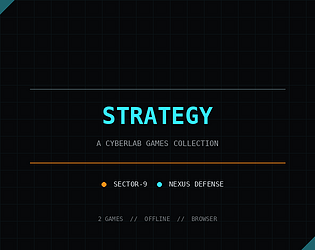 STRATEGY

A CYBERLAB GAMES COLLECTION

• SECTOR-9 • NEXUS DEFENSE

2 GAMES // OFFLINE // BROWSER