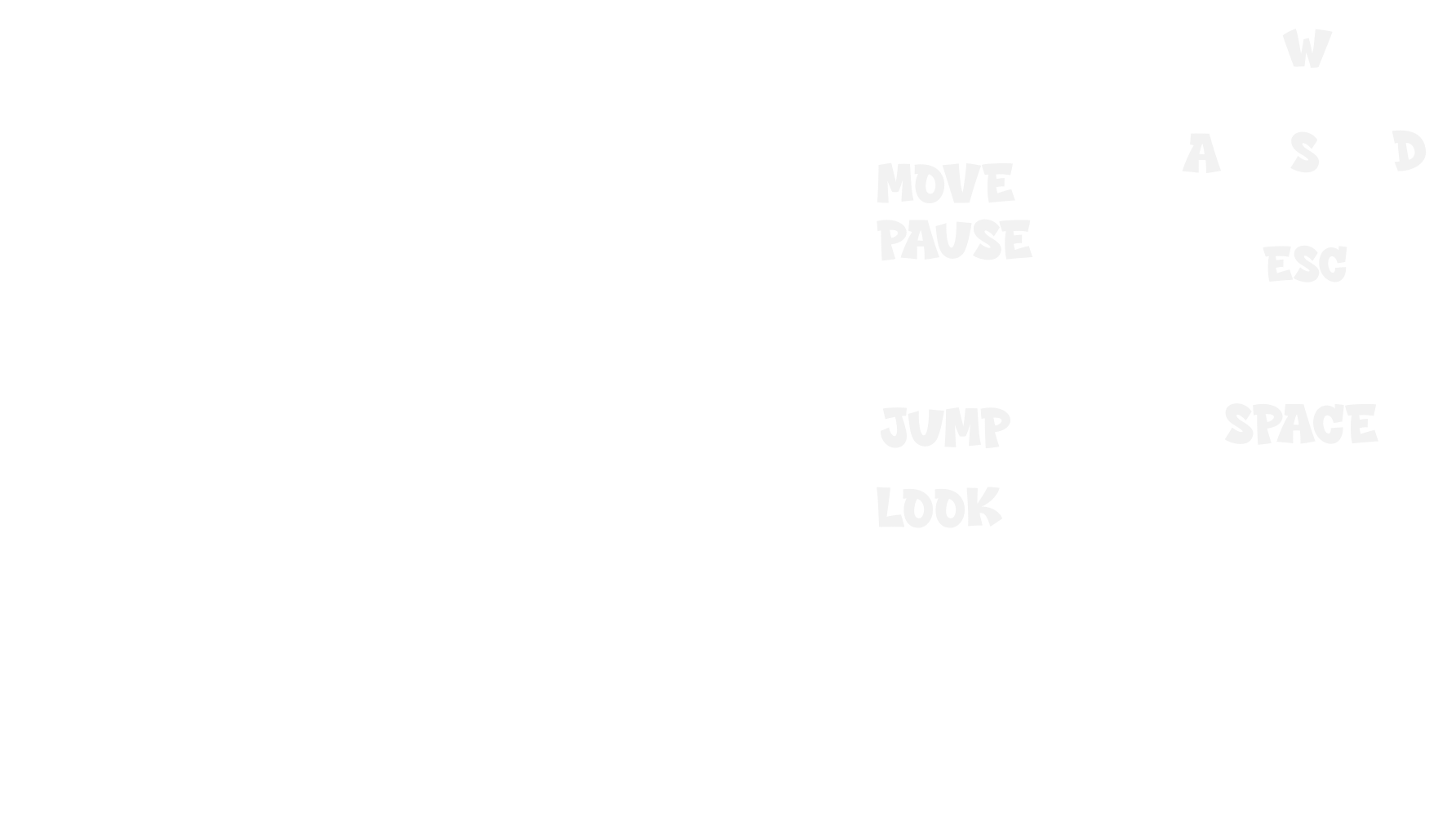 W

A S D

MOVE
PAUSE

ESC

JUMP

SPACE

LOOK