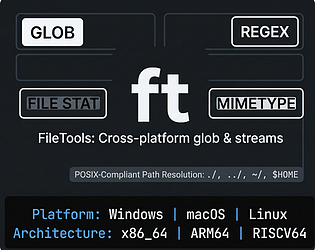 GLOB

REGEX

FILE STAT

ft

MIMETYPE

FileTools: Cross-platform glob & streams

POSIX-Compliant Path Resolution: ./, ../, ~/, $HOME

Platform: Windows | macOS | Linux
Architecture: x86_64 | ARM64 | RISCV64