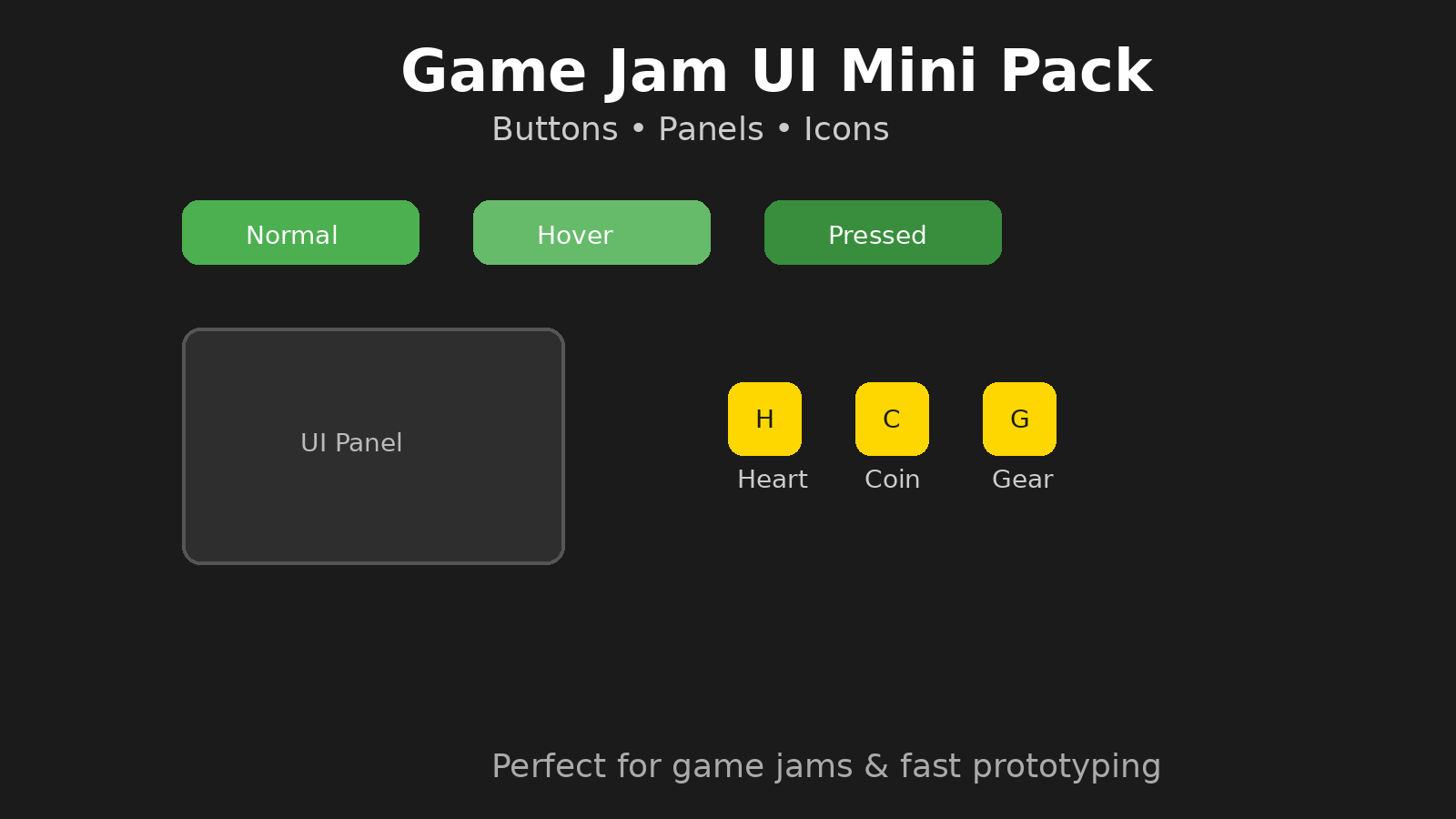 Game Jam UI Mini Pack

Buttons • Panels • Icons

Normal

Hover

Pressed

UI Panel

H

Heart

C

Coin

G

Gear

Perfect for game jams & fast prototyping