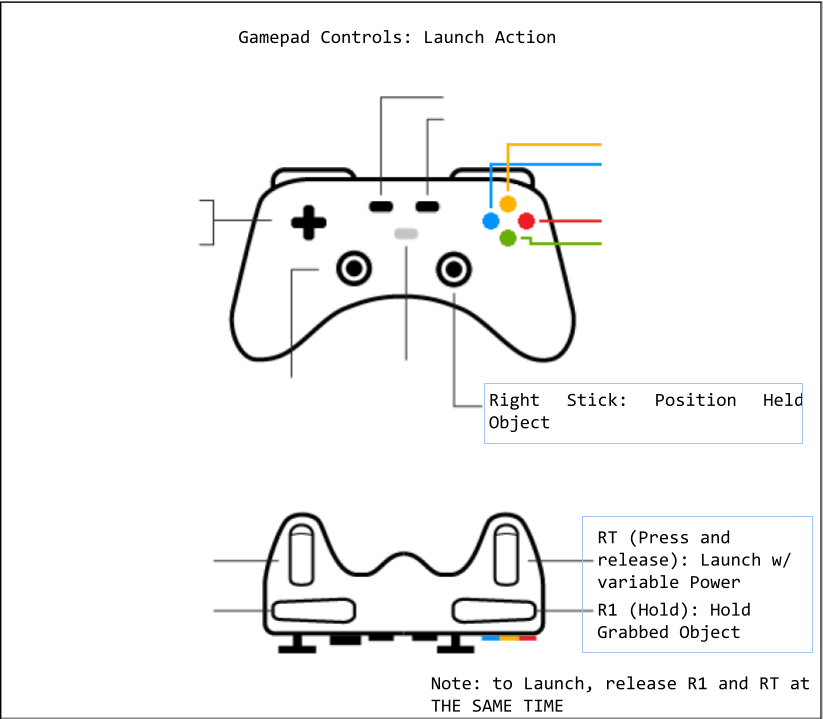 Gamepad Controls: Launch Action

Right Stick: Position Held Object

RT (Press and release): Launch w/ variable Power

R1 (Hold): Hold Grabbed Object

Note: to Launch, release R1 and RT at THE SAME TIME