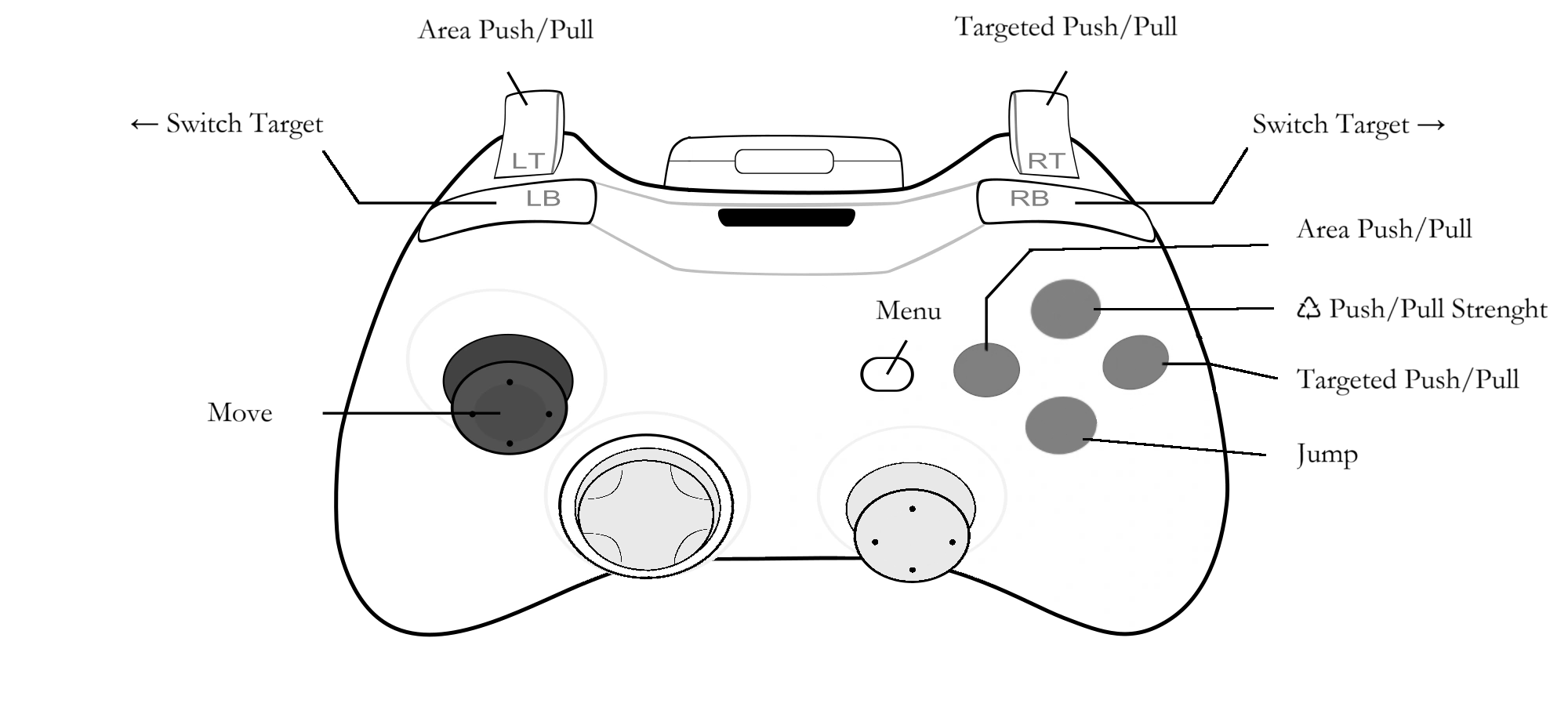 Area Push/Pull

Targeted Push/Pull

← Switch Target

Switch Target →

LT

RT

LB

RB

Area Push/Pull

Menu

♺ Push/Pull Strenght

Targeted Push/Pull

Move

Jump