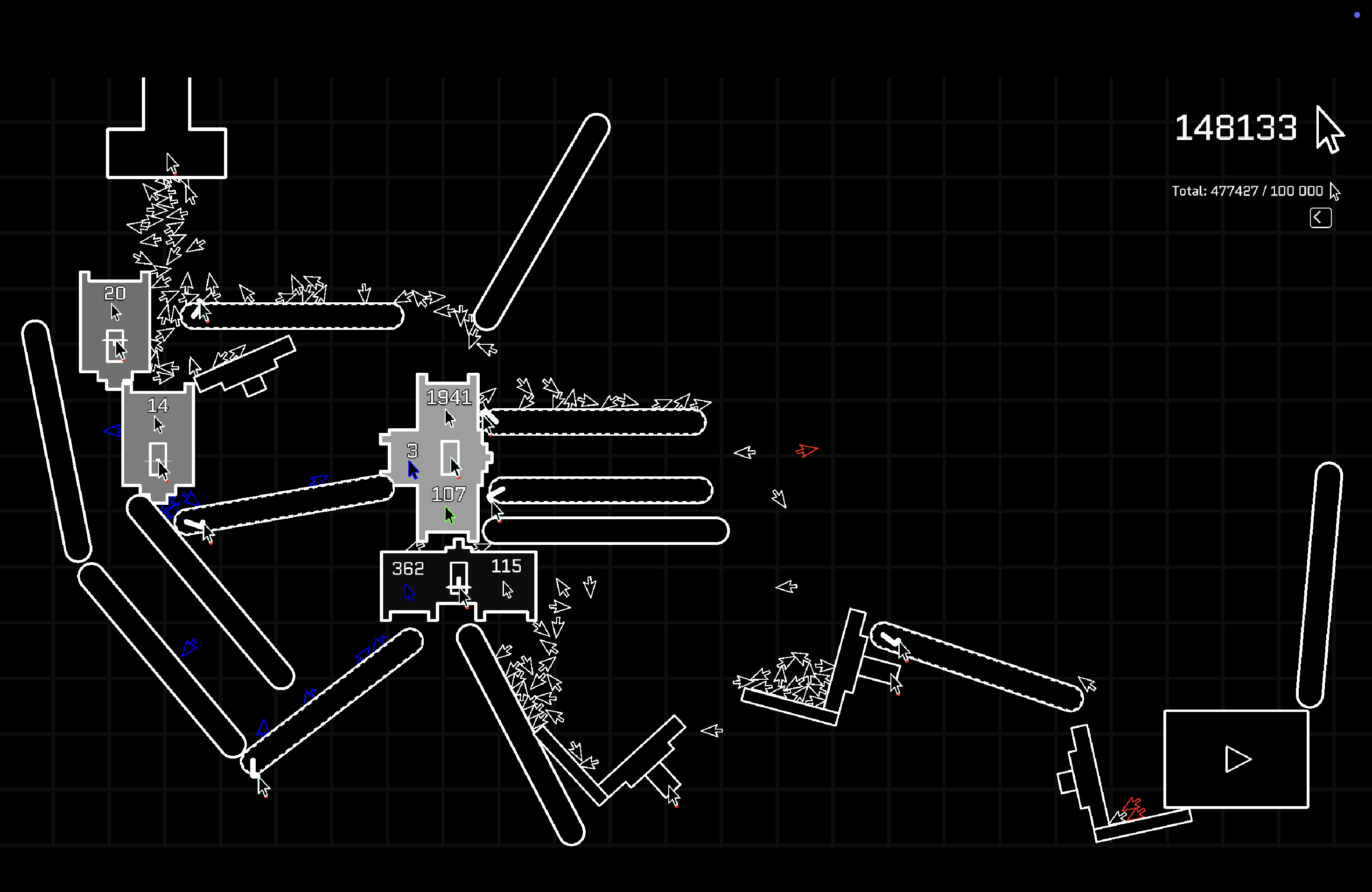 148133

Total: 477427 / 100 000

20

14

1941

3

107

362

115