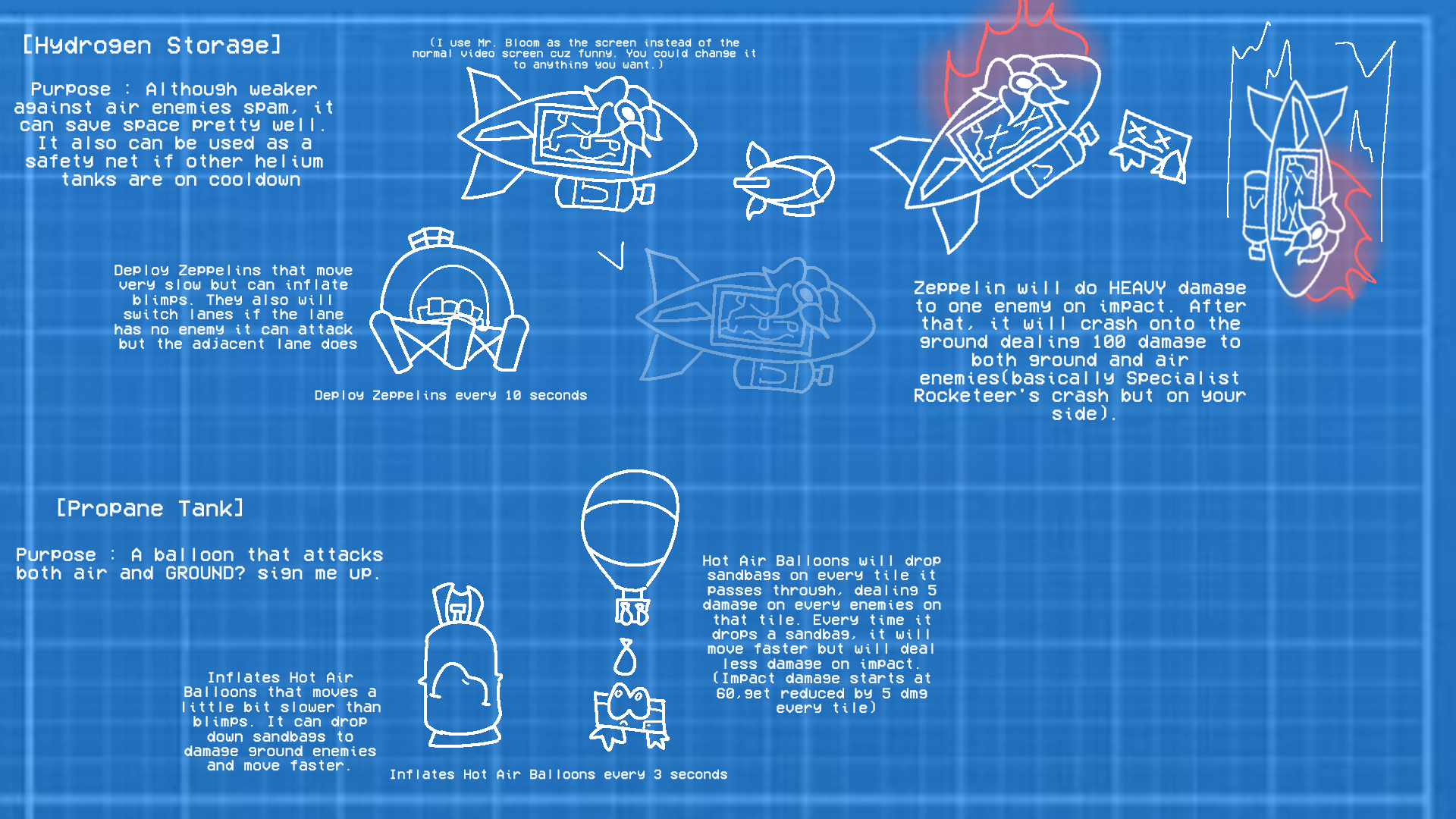 [Hydrogen Storage]

Purpose : Although weaker against air enemies spam, it can save space pretty well. It also can be used as a safety net if other helium tanks are on cooldown

(I use Mr. Bloom as the screen instead of the normal video screen cuz funny. You could change it to anything you want.)

Deploy Zeppelins that move very slow but can inflate blimps. They also will switch lanes if the lane has no enemy it can attack but the adjacent lane does

Deploy Zeppelins every 10 seconds

Zeppelin will do HEAVY damage to one enemy on impact. After that, it will crash onto the ground dealing 100 damage to both ground and air enemies(basically Specialist Rocketeer's crash but on your side).

[Propane Tank]

Purpose : A balloon that attacks both air and GROUND? sign me up.

Inflates Hot Air Balloons that moves a little bit slower than blimps. It can drop down sandbags to damage ground enemies and move faster.

Inflates Hot Air Balloons every 3 seconds

Hot Air Balloons will drop sandbags on every tile it passes through, dealing 5 damage on every enemies on that tile. Every time it drops a sandbag, it will move faster but will deal less damage on impact. (Impact damage starts at 60,get reduced by 5 dmg every tile)