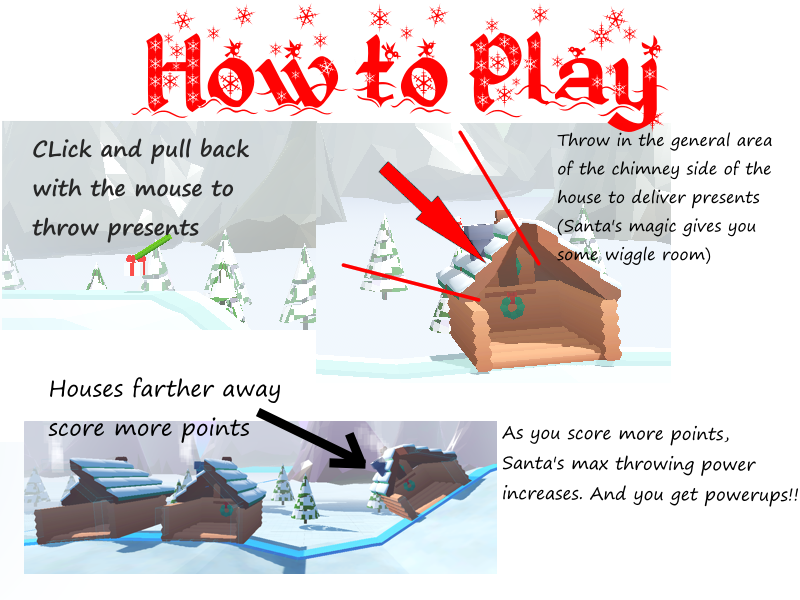 How to Play

CLick and pull back with the mouse to throw presents

Throw in the general area of the chimney side of the house to deliver presents (Santa's magic gives you some wiggle room)

Houses farther away score more points

As you score more points, Santa's max throwing power increases. And you get powerups!!