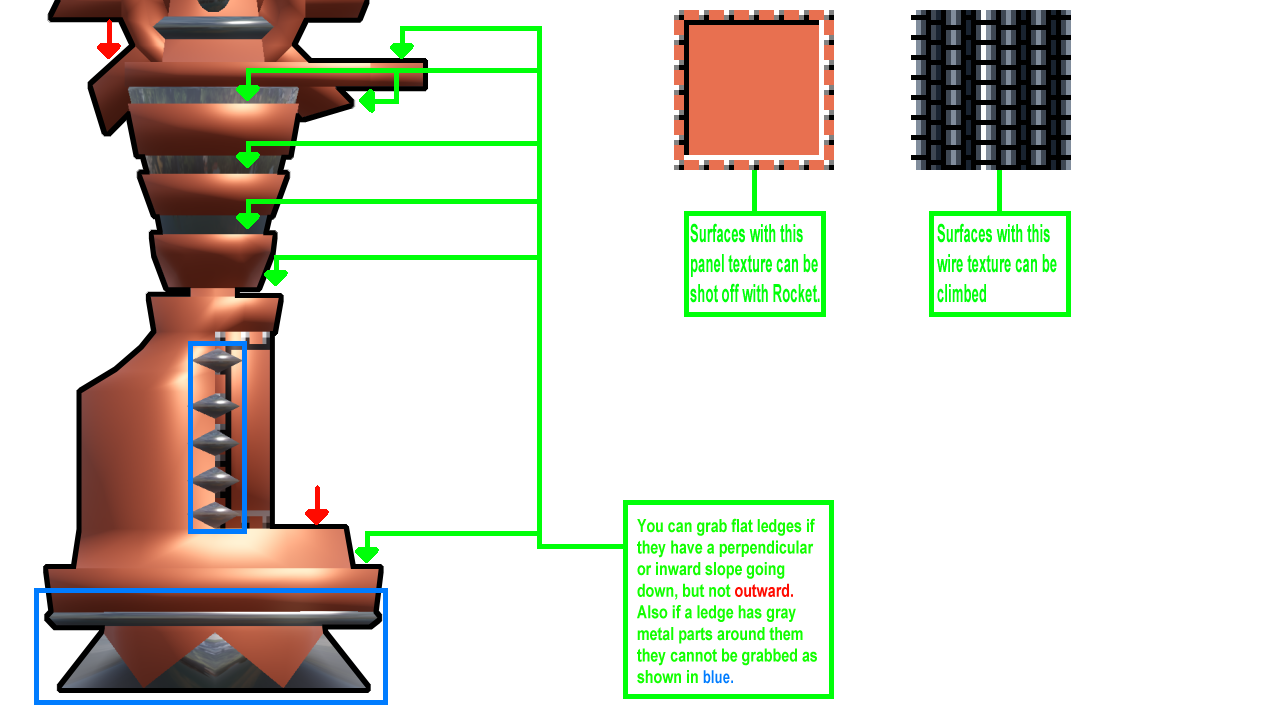 Surfaces with this panel texture can be shot off with Rocket.

Surfaces with this wire texture can be climbed

You can grab flat ledges if they have a perpendicular or inward slope going down, but not outward. Also if a ledge has gray metal parts around them they cannot be grabbed as shown in blue.