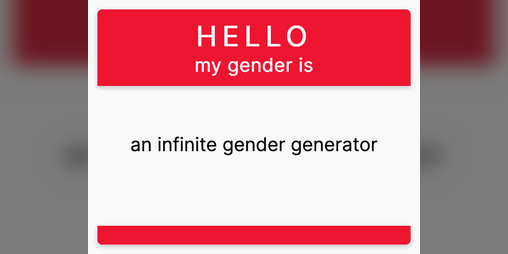 HELLO
my gender is

an infinite gender generator