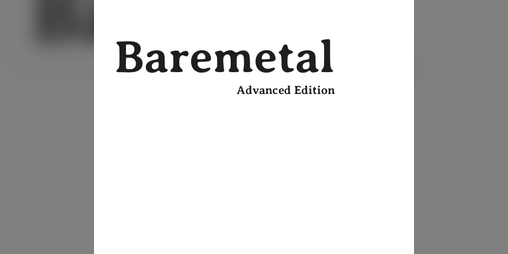 Baremetal

Advanced Edition