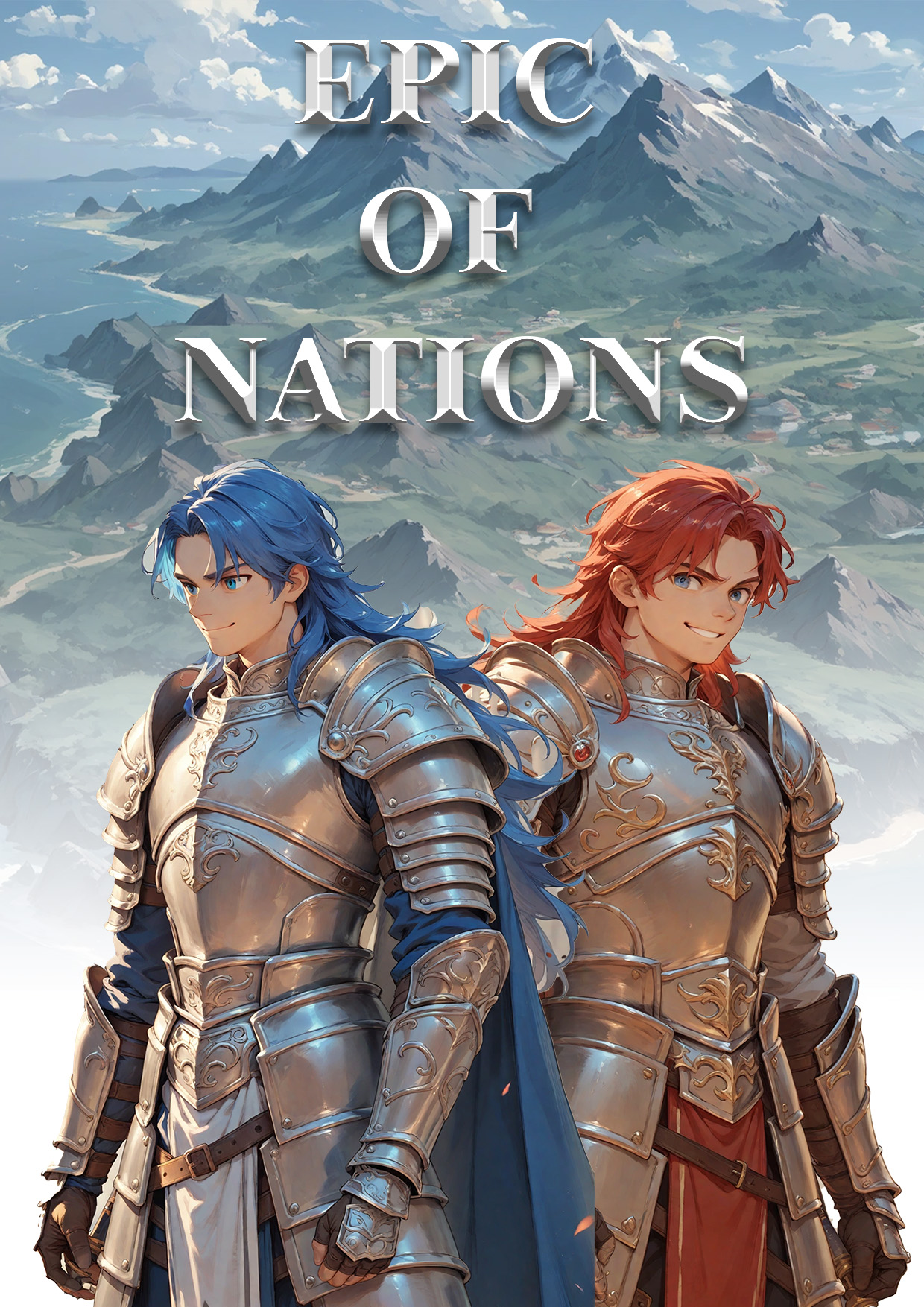 EPIC
OF
NATIONS