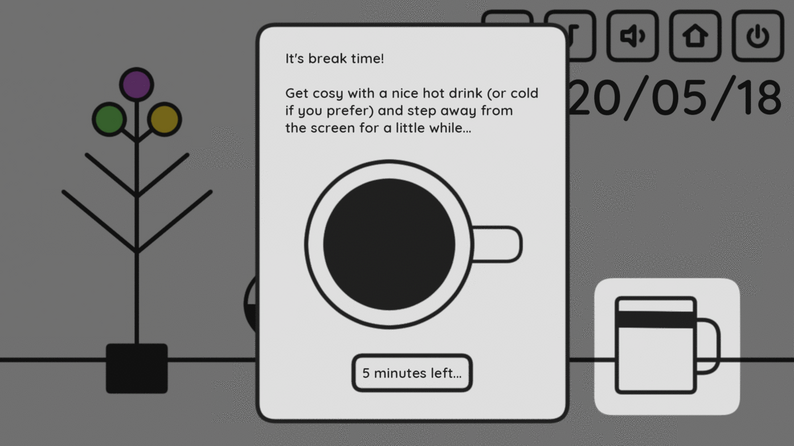 20/05/18

It's break time!

Get cosy with a nice hot drink (or cold if you prefer) and step away from the screen for a little while...

5 minutes left...