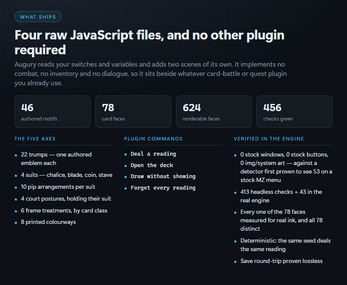 WHAT SHIPS

Four raw JavaScript files, and no other plugin required

Augury reads your switches and variables and adds two scenes of its own. It implements no combat, no inventory and no dialogue, so it sits beside whatever card-battle or quest plugin you already use.

46
authored motifs

78
card faces

624
renderable faces

456
checks green

THE FIVE AXES

- 22 trumps — one authored emblem each
- 4 suits — chalice, blade, coin, stave
- 10 pip arrangements per suit
- 4 court postures, holding their suit
- 6 frame treatments, by card class
- 8 printed colourways

PLUGIN COMMANDS

- Deal a reading
- Open the deck
- Draw without showing
- Forget every reading

VERIFIED IN THE ENGINE

- 0 stock windows, 0 stock buttons, 0 img/system art — against a detector first proven to see 53 on a stock MZ menu
- 413 headless checks + 43 in the real engine
- Every one of the 78 faces measured for real ink, and all 78 distinct
- Deterministic: the same seed deals the same reading
- Save round-trip proven lossless