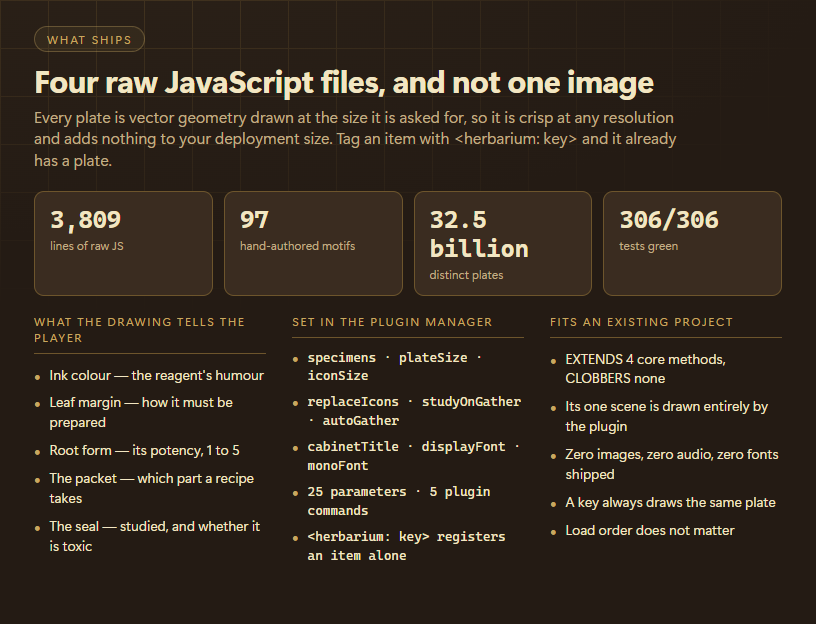 WHAT SHIPS

Four raw JavaScript files, and not one image

Every plate is vector geometry drawn at the size it is asked for, so it is crisp at any resolution and adds nothing to your deployment size. Tag an item with <herbarium: key> and it already has a plate.

3,809
lines of raw JS

97
hand-authored motifs

32.5 billion
distinct plates

306/306
tests green

WHAT THE DRAWING TELLS THE PLAYER

- Ink colour — the reagent's humour
- Leaf margin — how it must be prepared
- Root form — its potency, 1 to 5
- The packet — which part a recipe takes
- The seal — studied, and whether it is toxic

SET IN THE PLUGIN MANAGER

- specimens · plateSize · iconSize
- replaceIcons · studyOnGather · autoGather
- cabinetTitle · displayFont · monoFont
- 25 parameters · 5 plugin commands
- <herbarium: key> registers an item alone

FITS AN EXISTING PROJECT

- EXTENDS 4 core methods, CLOBBERS none
- Its one scene is drawn entirely by the plugin
- Zero images, zero audio, zero fonts shipped
- A key always draws the same plate
- Load order does not matter