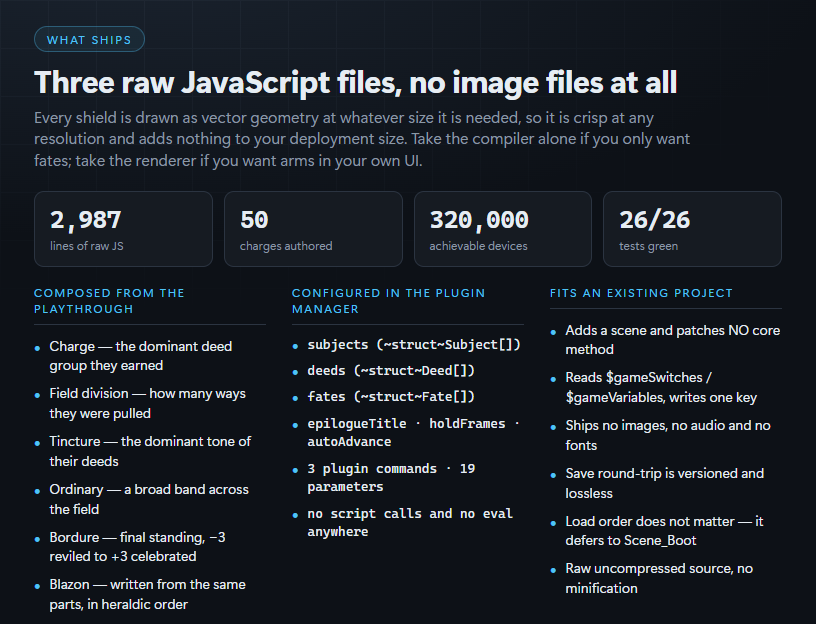 WHAT SHIPS

Three raw JavaScript files, no image files at all

Every shield is drawn as vector geometry at whatever size it is needed, so it is crisp at any resolution and adds nothing to your deployment size. Take the compiler alone if you only want fates; take the renderer if you want arms in your own UI.

2,987
lines of raw JS

50
charges authored

320,000
achievable devices

26/26
tests green

COMPOSED FROM THE PLAYTHROUGH

- Charge — the dominant deed group they earned
- Field division — how many ways they were pulled
- Tincture — the dominant tone of their deeds
- Ordinary — a broad band across the field
- Bordure — final standing, −3 reviled to +3 celebrated
- Blazon — written from the same parts, in heraldic order

CONFIGURED IN THE PLUGIN MANAGER

- subjects (~struct~Subject[])
- deeds (~struct~Deed[])
- fates (~struct~Fate[])
- epilogueTitle · holdFrames · autoAdvance
- 3 plugin commands · 19 parameters
- no script calls and no eval anywhere

FITS AN EXISTING PROJECT

- Adds a scene and patches NO core method
- Reads $gameSwitches / $gameVariables, writes one key
- Ships no images, no audio and no fonts
- Save round-trip is versioned and lossless
- Load order does not matter — it defers to Scene_Boot
- Raw uncompressed source, no minification