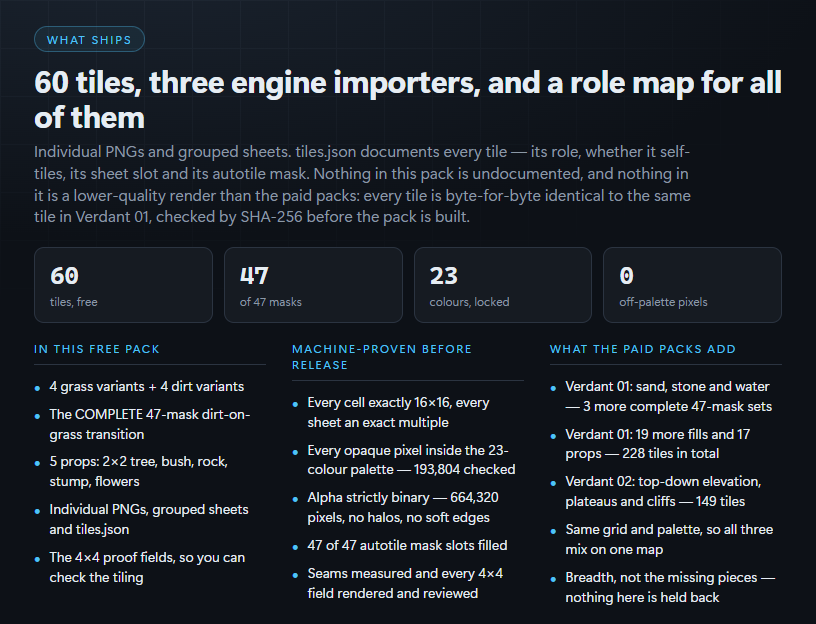 WHAT SHIPS

60 tiles, three engine importers, and a role map for all of them

Individual PNGs and grouped sheets. tiles.json documents every tile — its role, whether it self-tiles, its sheet slot and its autotile mask. Nothing in this pack is undocumented, and nothing in it is a lower-quality render than the paid packs: every tile is byte-for-byte identical to the same tile in Verdant 01, checked by SHA-256 before the pack is built.

60
tiles, free

47
of 47 masks

23
colours, locked

0
off-palette pixels

IN THIS FREE PACK

- 4 grass variants + 4 dirt variants
- The COMPLETE 47-mask dirt-on-grass transition
- 5 props: 2×2 tree, bush, rock, stump, flowers
- Individual PNGs, grouped sheets and tiles.json
- The 4×4 proof fields, so you can check the tiling

MACHINE-PROVEN BEFORE RELEASE

- Every cell exactly 16×16, every sheet an exact multiple
- Every opaque pixel inside the 23-colour palette — 193,804 checked
- Alpha strictly binary — 664,320 pixels, no halos, no soft edges
- 47 of 47 autotile mask slots filled
- Seams measured and every 4×4 field rendered and reviewed

WHAT THE PAID PACKS ADD

- Verdant 01: sand, stone and water — 3 more complete 47-mask sets
- Verdant 01: 19 more fills and 17 props — 228 tiles in total
- Verdant 02: top-down elevation, plateaus and cliffs — 149 tiles
- Same grid and palette, so all three mix on one map
- Breadth, not the missing pieces — nothing here is held back