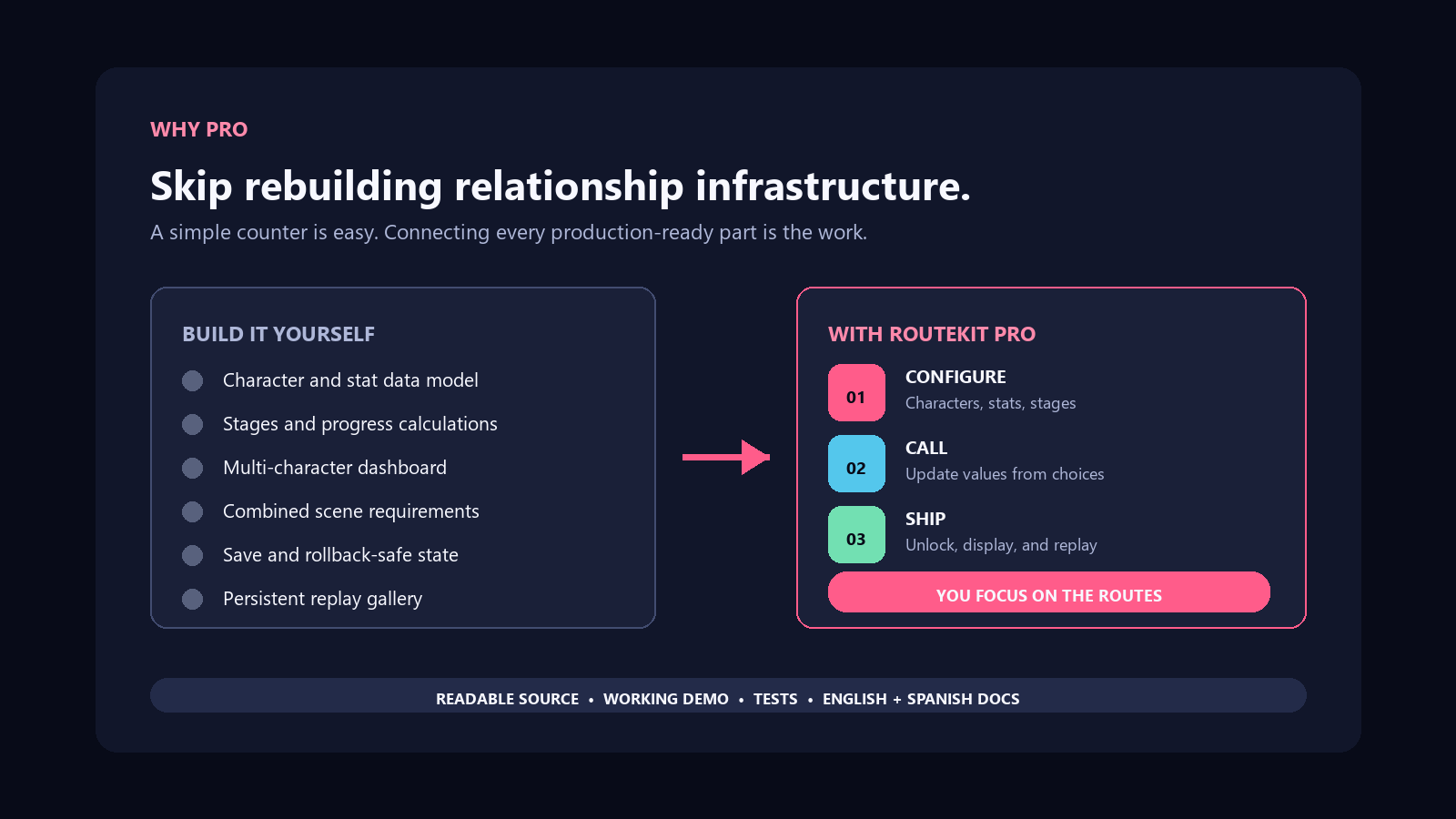 WHY PRO

Skip rebuilding relationship infrastructure.

A simple counter is easy. Connecting every production-ready part is the work.

BUILD IT YOURSELF

• Character and stat data model
• Stages and progress calculations
• Multi-character dashboard
• Combined scene requirements
• Save and rollback-safe state
• Persistent replay gallery

WITH ROUTEKIT PRO

01
CONFIGURE
Characters, stats, stages

02
CALL
Update values from choices

03
SHIP
Unlock, display, and replay

YOU FOCUS ON THE ROUTES

READABLE SOURCE • WORKING DEMO • TESTS • ENGLISH + SPANISH DOCS