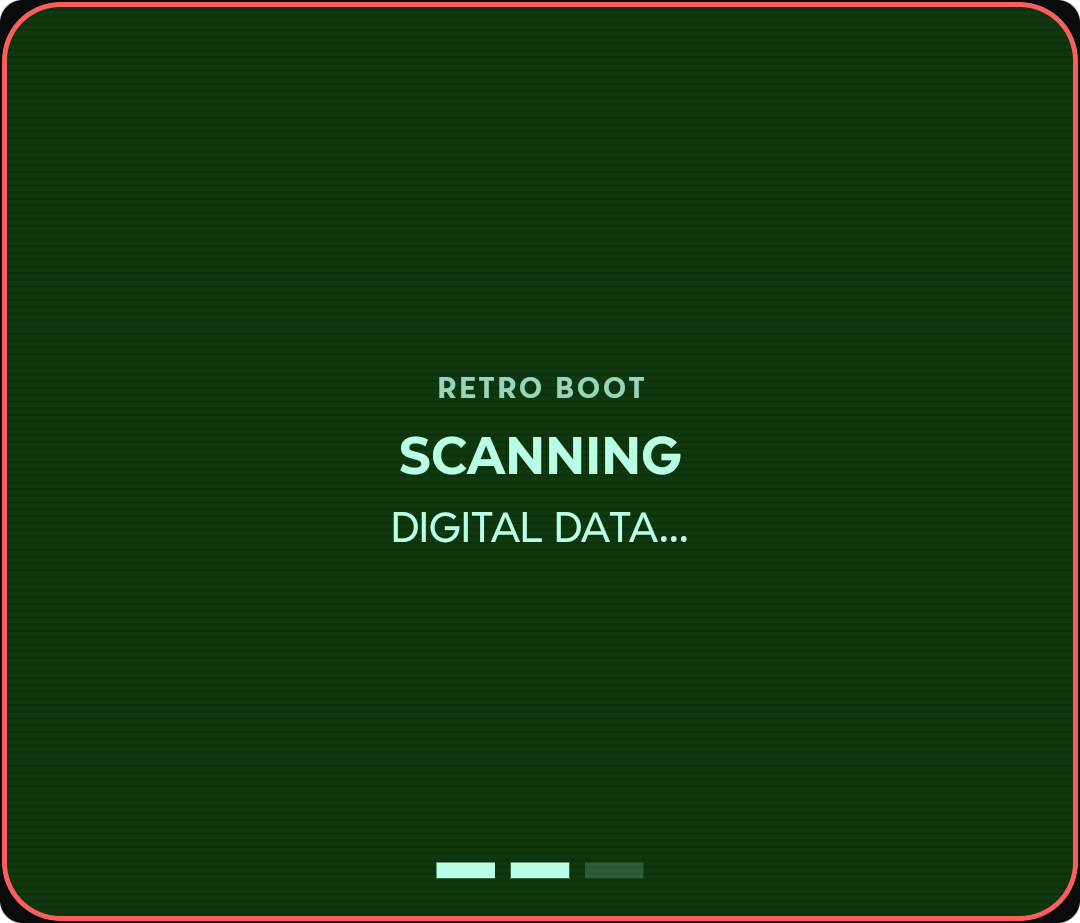 RETRO BOOT

SCANNING

DIGITAL DATA...