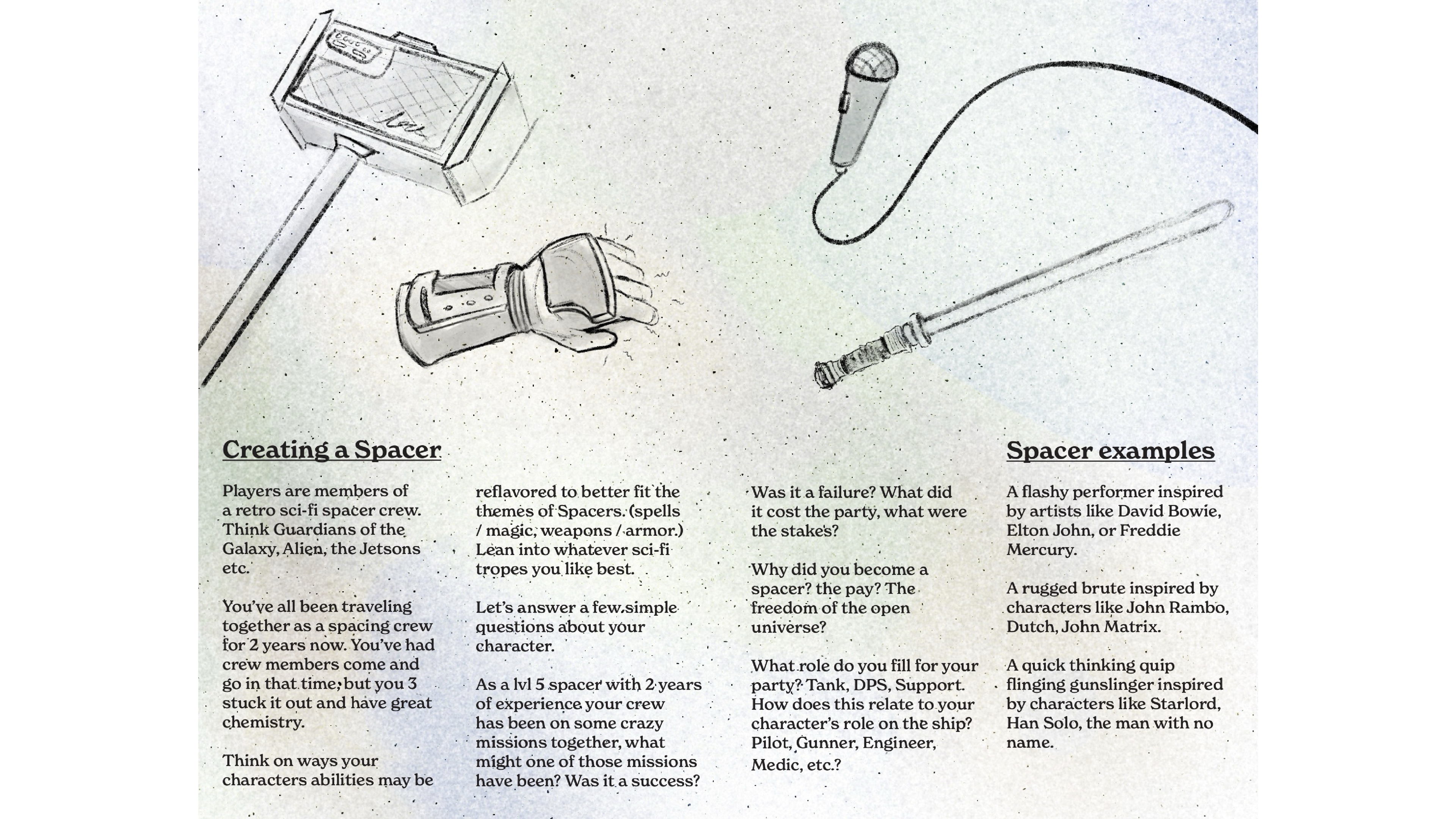 Creating a Spacer

Players are members of a retro sci-fi spacer crew. Think Guardians of the Galaxy, Alien, the Jetsons etc.

You've all been traveling together as a spacing crew for 2 years now. You've had crew members come and go in that time, but you 3 stuck it out and have great chemistry.

Think on ways your characters abilities may be reflavored to better fit the themes of Spacers. (spells / magic, weapons / armor.) Lean into whatever sci-fi tropes you like best.

Let's answer a few simple questions about your character.

As a lvl 5 spacer with 2 years of experience your crew has been on some crazy missions together, what might one of those missions have been? Was it a success? Was it a failure? What did it cost the party, what were the stakes?

Why did you become a spacer? the pay? The freedom of the open universe?

What role do you fill for your party? Tank, DPS, Support. How does this relate to your character's role on the ship? Pilot, Gunner, Engineer, Medic, etc.?

Spacer examples

A flashy performer inspired by artists like David Bowie, Elton John, or Freddie Mercury.

A rugged brute inspired by characters like John Rambo, Dutch, John Matrix.

A quick thinking quip flinging gunslinger inspired by characters like Starlord, Han Solo, the man with no name.