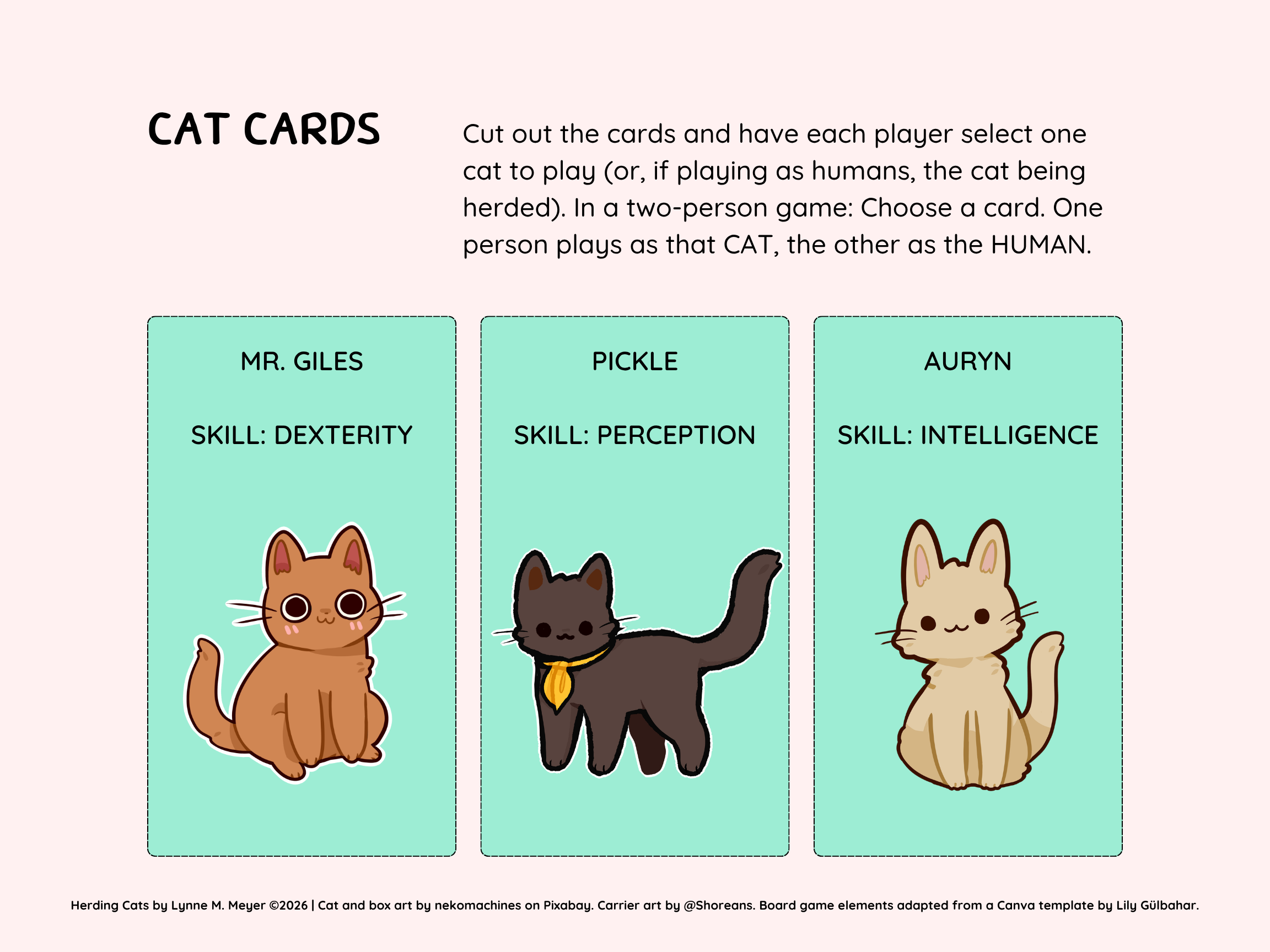 CAT CARDS

Cut out the cards and have each player select one cat to play (or, if playing as humans, the cat being herded). In a two-person game: Choose a card. One person plays as that CAT, the other as the HUMAN.

MR. GILES

SKILL: DEXTERITY

PICKLE

SKILL: PERCEPTION

AURYN

SKILL: INTELLIGENCE

Herding Cats by Lynne M. Meyer ©2026 | Cat and box art by nekomachines on Pixabay. Carrier art by @Shoreans. Board game elements adapted from a Canva template by Lily Gülbahar.