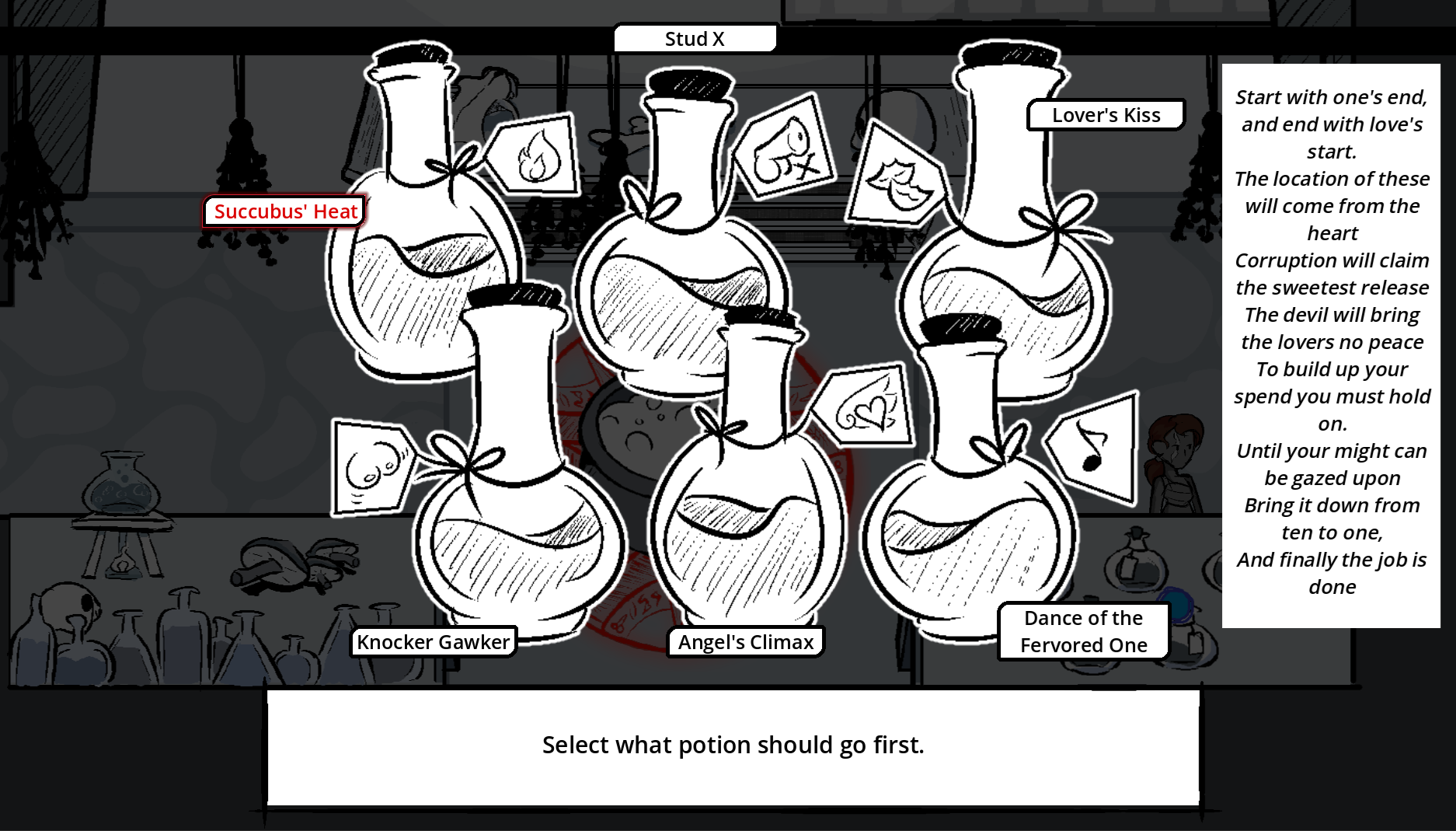 Stud X

Lover's Kiss

Succubus' Heat

Knocker Gawker

Angel's Climax

Dance of the Fervored One

Start with one's end, and end with love's start.
The location of these will come from the heart
Corruption will claim the sweetest release
The devil will bring the lovers no peace
To build up your spend you must hold on.
Until your might can be gazed upon
Bring it down from ten to one,
And finally the job is done

Select what potion should go first.