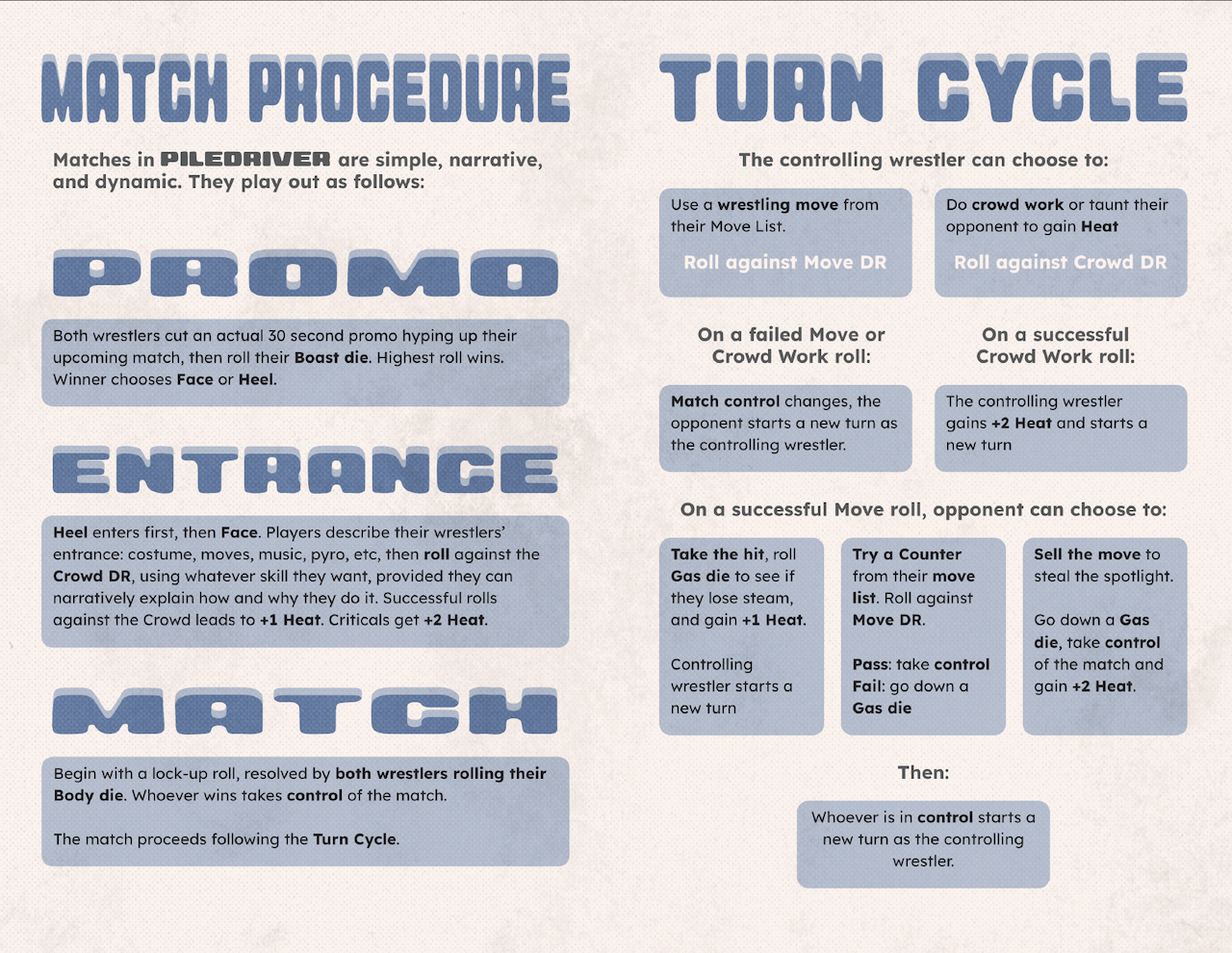 MATCH PROCEDURE

Matches in PILEDRIVER are simple, narrative, and dynamic. They play out as follows:

PROMO

Both wrestlers cut an actual 30 second promo hyping up their upcoming match, then roll their Boast die. Highest roll wins. Winner chooses Face or Heel.

ENTRANCE

Heel enters first, then Face. Players describe their wrestlers' entrance: costume, moves, music, pyro, etc, then roll against the Crowd DR, using whatever skill they want, provided they can narratively explain how and why they do it. Successful rolls against the Crowd leads to +1 Heat. Criticals get +2 Heat.

MATCH

Begin with a lock-up roll, resolved by both wrestlers rolling their Body die. Whoever wins takes control of the match.

The match proceeds following the Turn Cycle.

TURN CYCLE

The controlling wrestler can choose to:

Use a wrestling move from their Move List.

Roll against Move DR

Do crowd work or taunt their opponent to gain Heat

Roll against Crowd DR

On a failed Move or Crowd Work roll:

Match control changes, the opponent starts a new turn as the controlling wrestler.

On a successful Crowd Work roll:

The controlling wrestler gains +2 Heat and starts a new turn

On a successful Move roll, opponent can choose to:

Take the hit, roll Gas die to see if they lose steam, and gain +1 Heat.

Controlling wrestler starts a new turn

Try a Counter from their move list. Roll against Move DR.

Pass: take control
Fail: go down a Gas die

Sell the move to steal the spotlight.

Go down a Gas die, take control of the match and gain +2 Heat.

Then:

Whoever is in control starts a new turn as the controlling wrestler.