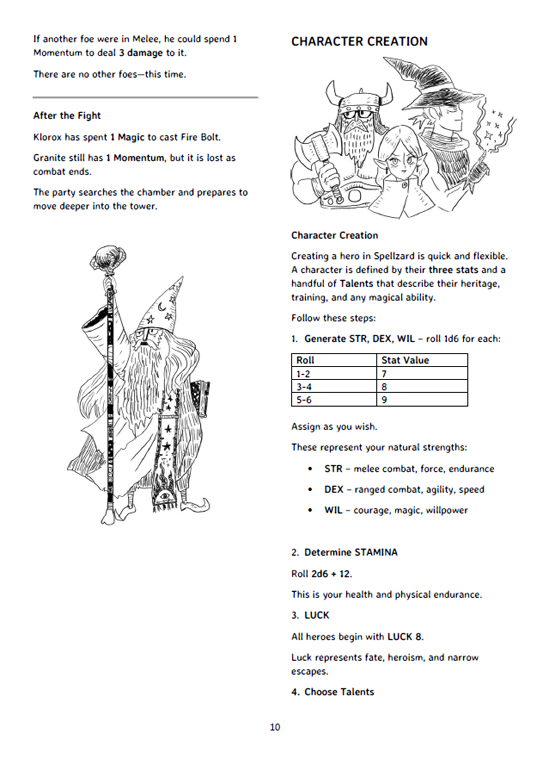 If another foe were in Melee, he could spend 1 Momentum to deal 3 damage to it.

There are no other foes—this time.

After the Fight

Klorox has spent 1 Magic to cast Fire Bolt.

Granite still has 1 Momentum, but it is lost as combat ends.

The party searches the chamber and prepares to move deeper into the tower.

CHARACTER CREATION

Character Creation

Creating a hero in Spellzard is quick and flexible. A character is defined by their three stats and a handful of Talents that describe their heritage, training, and any magical ability.

Follow these steps:

1. Generate STR, DEX, WIL – roll 1d6 for each:

| Roll | Stat Value |
|---|---|
| 1-2 | 7 |
| 3-4 | 8 |
| 5-6 | 9 |

Assign as you wish.

These represent your natural strengths:

• STR – melee combat, force, endurance
• DEX – ranged combat, agility, speed
• WIL – courage, magic, willpower

2. Determine STAMINA

Roll 2d6 + 12.

This is your health and physical endurance.

3. LUCK

All heroes begin with LUCK 8.

Luck represents fate, heroism, and narrow escapes.

4. Choose Talents

10