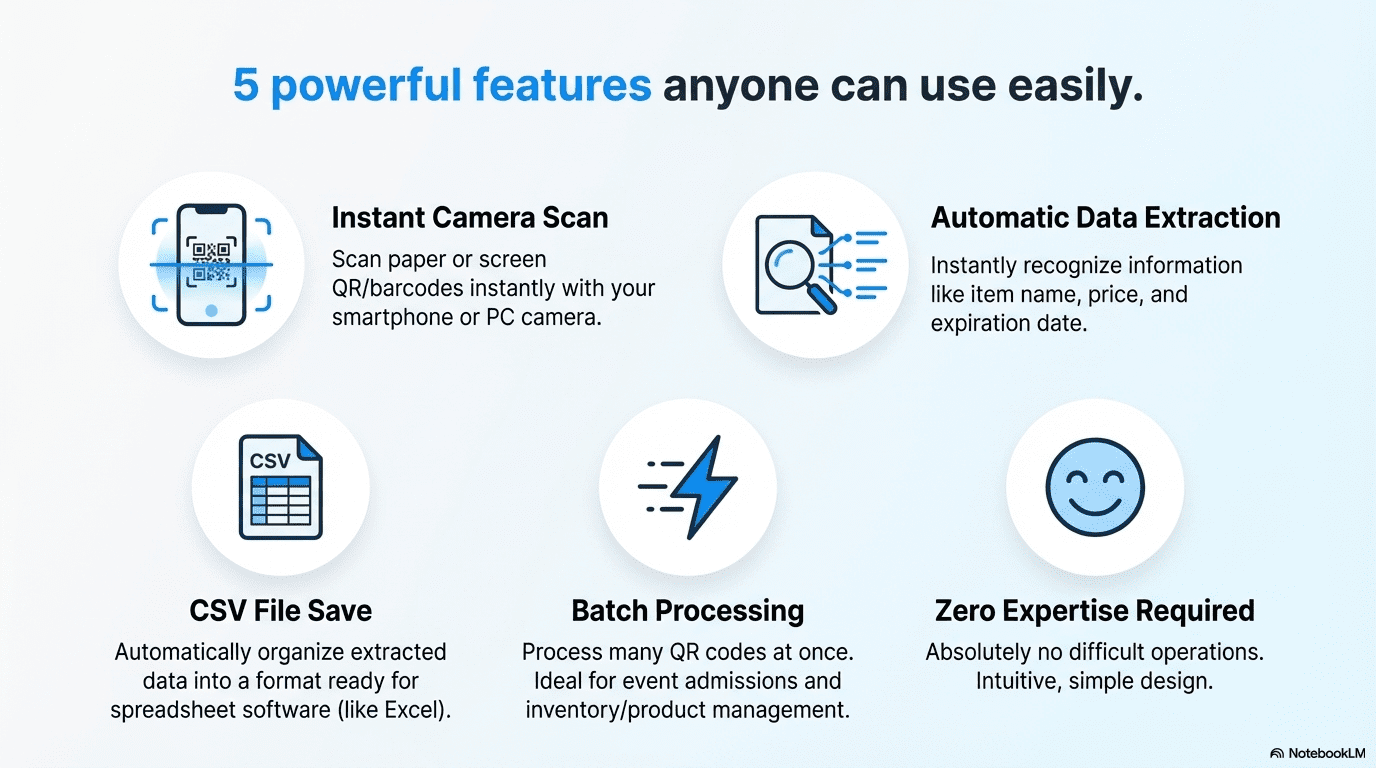 5 powerful features anyone can use easily.

Instant Camera Scan

Scan paper or screen QR/barcodes instantly with your smartphone or PC camera.

Automatic Data Extraction

Instantly recognize information like item name, price, and expiration date.

CSV

CSV File Save

Automatically organize extracted data into a format ready for spreadsheet software (like Excel).

Batch Processing

Process many QR codes at once. Ideal for event admissions and inventory/product management.

Zero Expertise Required

Absolutely no difficult operations. Intuitive, simple design.

NotebookLM