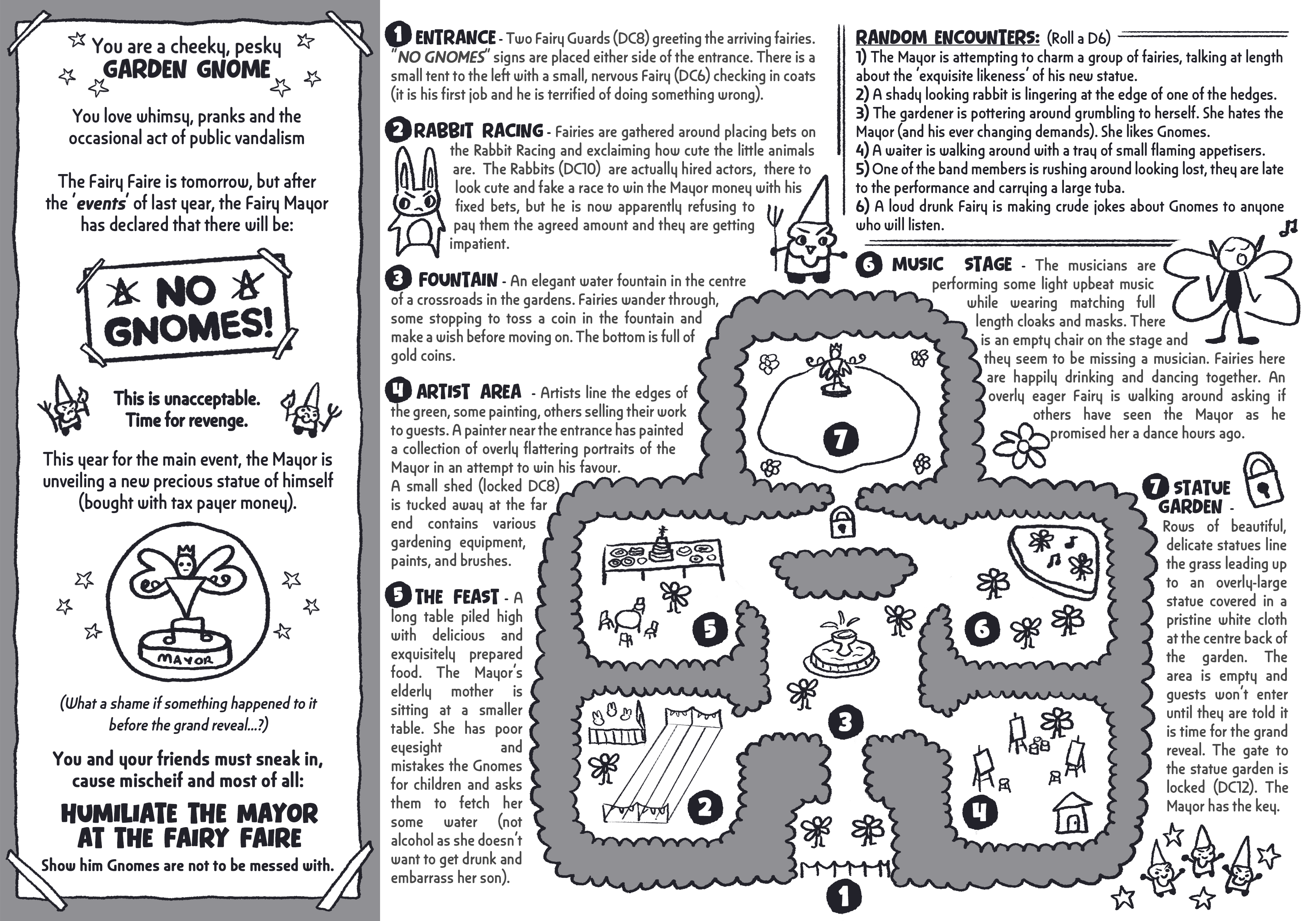 You are a cheeky, pesky
GARDEN GNOME

You love whimsy, pranks and the occasional act of public vandalism

The Fairy Faire is tomorrow, but after the 'events' of last year, the Fairy Mayor has declared that there will be:

NO GNOMES!

This is unacceptable. Time for revenge.

This year for the main event, the Mayor is unveiling a new precious statue of himself (bought with tax payer money).

MAYOR

(What a shame if something happened to it before the grand reveal...?)

You and your friends must sneak in, cause mischeif and most of all:

HUMILIATE THE MAYOR AT THE FAIRY FAIRE

Show him Gnomes are not to be messed with.

1 ENTRANCE - Two Fairy Guards (DC8) greeting the arriving fairies. "NO GNOMES" signs are placed either side of the entrance. There is a small tent to the left with a small, nervous Fairy (DC6) checking in coats (it is his first job and he is terrified of doing something wrong).

2 RABBIT RACING - Fairies are gathered around placing bets on the Rabbit Racing and exclaiming how cute the little animals are. The Rabbits (DC10) are actually hired actors, there to look cute and fake a race to win the Mayor money with his fixed bets, but he is now apparently refusing to pay them the agreed amount and they are getting impatient.

3 FOUNTAIN - An elegant water fountain in the centre of a crossroads in the gardens. Fairies wander through, some stopping to toss a coin in the fountain and make a wish before moving on. The bottom is full of gold coins.

4 ARTIST AREA - Artists line the edges of the green, some painting, others selling their work to guests. A painter near the entrance has painted a collection of overly flattering portraits of the Mayor in an attempt to win his favour. A small shed (locked DC8) is tucked away at the far end contains various gardening equipment, paints, and brushes.

5 THE FEAST - A long table piled high with delicious and exquisitely prepared food. The Mayor's elderly mother is sitting at a smaller table. She has poor eyesight and mistakes the Gnomes for children and asks them to fetch her some water (not alcohol as she doesn't want to get drunk and embarrass her son).

RANDOM ENCOUNTERS: (Roll a D6)
1) The Mayor is attempting to charm a group of fairies, talking at length about the 'exquisite likeness' of his new statue.
2) A shady looking rabbit is lingering at the edge of one of the hedges.
3) The gardener is pottering around grumbling to herself. She hates the Mayor (and his ever changing demands). She likes Gnomes.
4) A waiter is walking around with a tray of small flaming appetisers.
5) One of the band members is rushing around looking lost, they are late to the performance and carrying a large tuba.
6) A loud drunk Fairy is making crude jokes about Gnomes to anyone who will listen.

6 MUSIC STAGE - The musicians are performing some light upbeat music while wearing matching full length cloaks and masks. There is an empty chair on the stage and they seem to be missing a musician. Fairies here are happily drinking and dancing together. An overly eager Fairy is walking around asking if others have seen the Mayor as he promised her a dance hours ago.

7 STATUE GARDEN - Rows of beautiful, delicate statues line the grass leading up to an overly-large statue covered in a pristine white cloth at the centre back of the garden. The area is empty and guests won't enter until they are told it is time for the grand reveal. The gate to the statue garden is locked (DC12). The Mayor has the key.

7
5
6
3
2
4
1