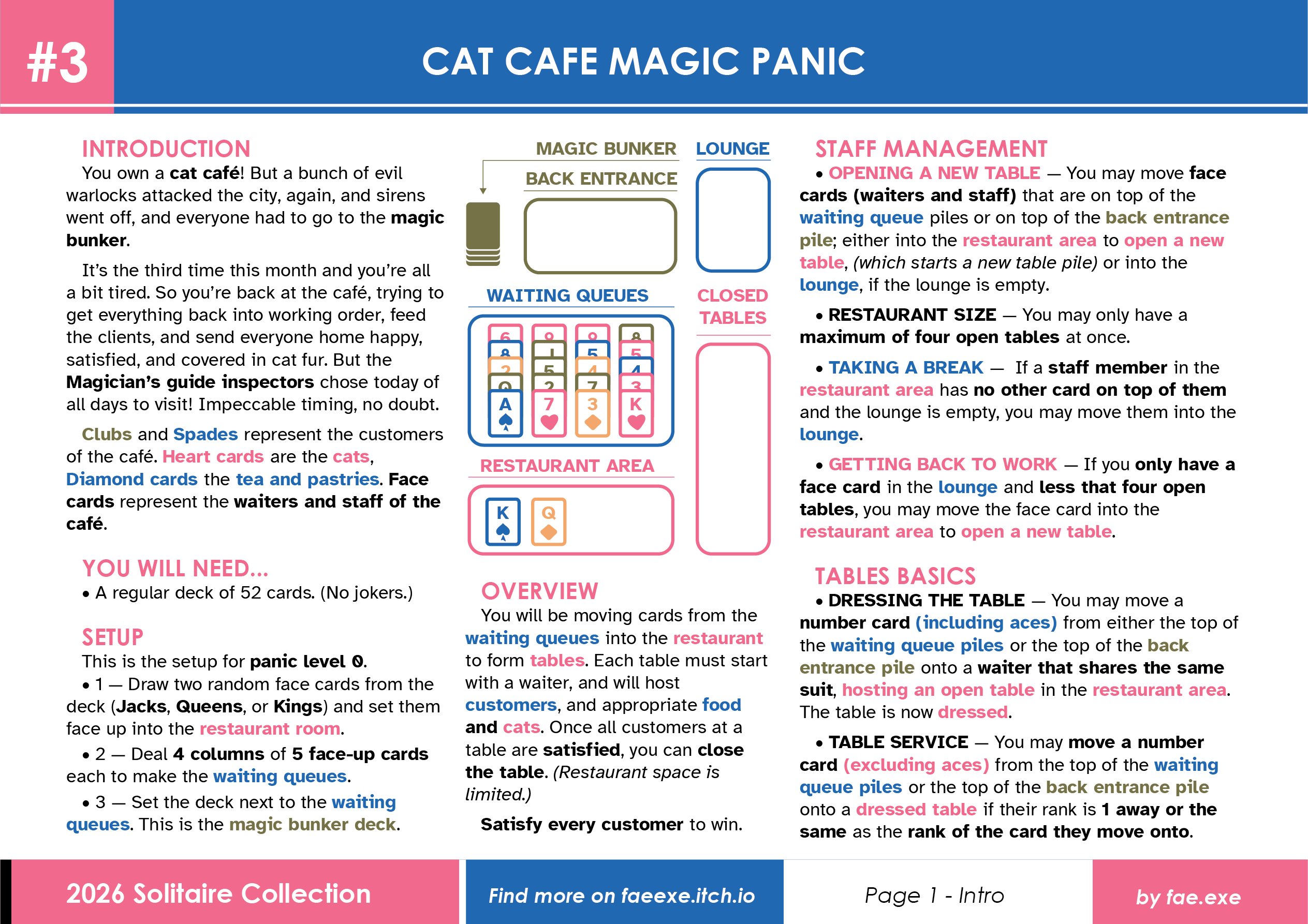 #3

CAT CAFE MAGIC PANIC

INTRODUCTION

You own a cat café! But a bunch of evil warlocks attacked the city, again, and sirens went off, and everyone had to go to the magic bunker.

It's the third time this month and you're all a bit tired. So you're back at the café, trying to get everything back into working order, feed the clients, and send everyone home happy, satisfied, and covered in cat fur. But the Magician's guide inspectors chose today of all days to visit! Impeccable timing, no doubt.

Clubs and Spades represent the customers of the café. Heart cards are the cats, Diamond cards the tea and pastries. Face cards represent the waiters and staff of the café.

YOU WILL NEED...

• A regular deck of 52 cards. (No jokers.)

SETUP

This is the setup for panic level 0.

• 1 — Draw two random face cards from the deck (Jacks, Queens, or Kings) and set them face up into the restaurant room.

• 2 — Deal 4 columns of 5 face-up cards each to make the waiting queues.

• 3 — Set the deck next to the waiting queues. This is the magic bunker deck.

MAGIC BUNKER

BACK ENTRANCE

LOUNGE

WAITING QUEUES

CLOSED TABLES

6 8 2 Q A

9 J 5 2 7

9 5 4 7 3

8 5 4 3 K

RESTAURANT AREA

K Q

OVERVIEW

You will be moving cards from the waiting queues into the restaurant to form tables. Each table must start with a waiter, and will host customers, and appropriate food and cats. Once all customers at a table are satisfied, you can close the table. (Restaurant space is limited.)

Satisfy every customer to win.

STAFF MANAGEMENT

• OPENING A NEW TABLE — You may move face cards (waiters and staff) that are on top of the waiting queue piles or on top of the back entrance pile; either into the restaurant area to open a new table, (which starts a new table pile) or into the lounge, if the lounge is empty.

• RESTAURANT SIZE — You may only have a maximum of four open tables at once.

• TAKING A BREAK — If a staff member in the restaurant area has no other card on top of them and the lounge is empty, you may move them into the lounge.

• GETTING BACK TO WORK — If you only have a face card in the lounge and less that four open tables, you may move the face card into the restaurant area to open a new table.

TABLES BASICS

• DRESSING THE TABLE — You may move a number card (including aces) from either the top of the waiting queue piles or the top of the back entrance pile onto a waiter that shares the same suit, hosting an open table in the restaurant area. The table is now dressed.

• TABLE SERVICE — You may move a number card (excluding aces) from the top of the waiting queue piles or the top of the back entrance pile onto a dressed table if their rank is 1 away or the same as the rank of the card they move onto.

2026 Solitaire Collection

Find more on faeexe.itch.io

Page 1 - Intro

by fae.exe