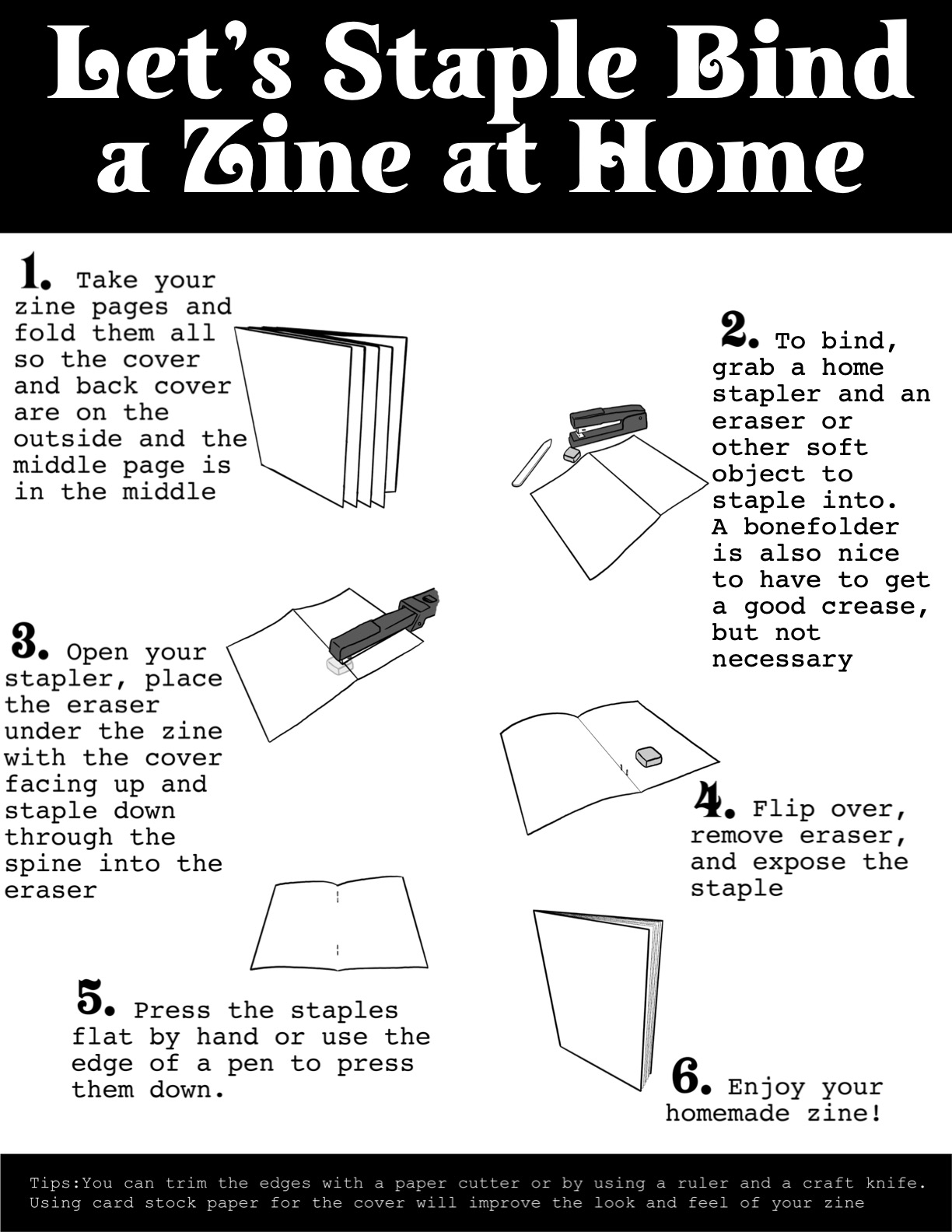 Let's Staple Bind a Zine at Home

1. Take your zine pages and fold them all so the cover and back cover are on the outside and the middle page is in the middle

2. To bind, grab a home stapler and an eraser or other soft object to staple into. A bonefolder is also nice to have to get a good crease, but not necessary

3. Open your stapler, place the eraser under the zine with the cover facing up and staple down through the spine into the eraser

4. Flip over, remove eraser, and expose the staple

5. Press the staples flat by hand or use the edge of a pen to press them down.

6. Enjoy your homemade zine!

Tips:You can trim the edges with a paper cutter or by using a ruler and a craft knife. Using card stock paper for the cover will improve the look and feel of your zine