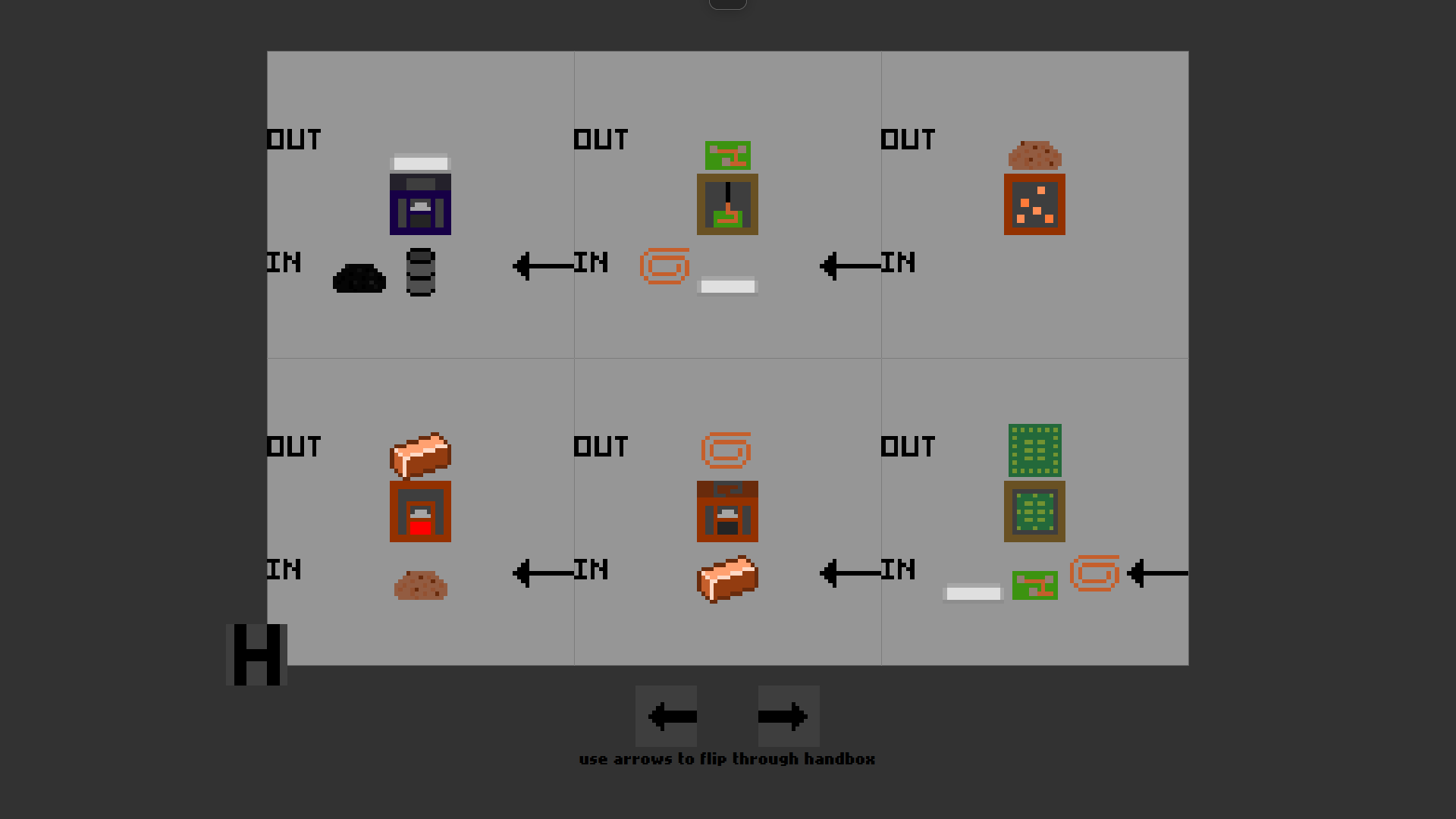 OUT

IN

OUT

IN

OUT

IN

OUT

IN

OUT

IN

OUT

IN

H

use arrows to flip through handbox