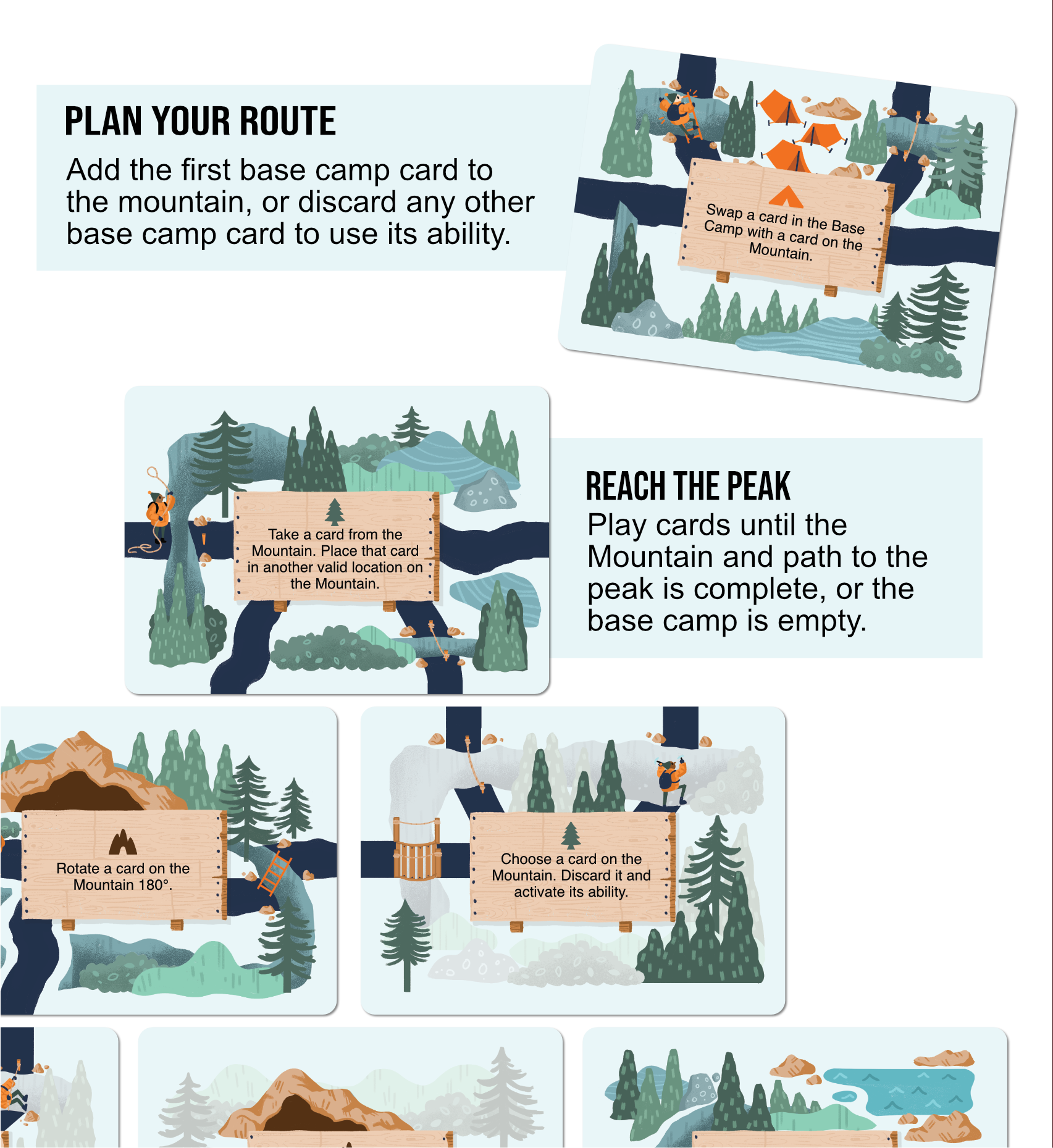 PLAN YOUR ROUTE
Add the first base camp card to the mountain, or discard any other base camp card to use its ability.

Swap a card in the Base Camp with a card on the Mountain.

Take a card from the Mountain. Place that card in another valid location on the Mountain.

REACH THE PEAK
Play cards until the Mountain and path to the peak is complete, or the base camp is empty.

Rotate a card on the Mountain 180°.

Choose a card on the Mountain. Discard it and activate its ability.