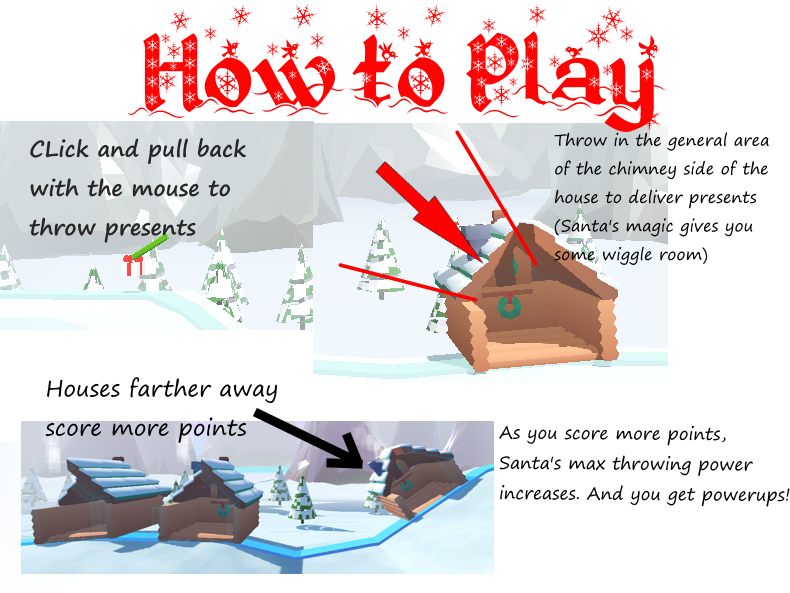 How to Play

CLick and pull back with the mouse to throw presents

Throw in the general area of the chimney side of the house to deliver presents (Santa's magic gives you some wiggle room)

Houses farther away score more points

As you score more points, Santa's max throwing power increases. And you get powerups!