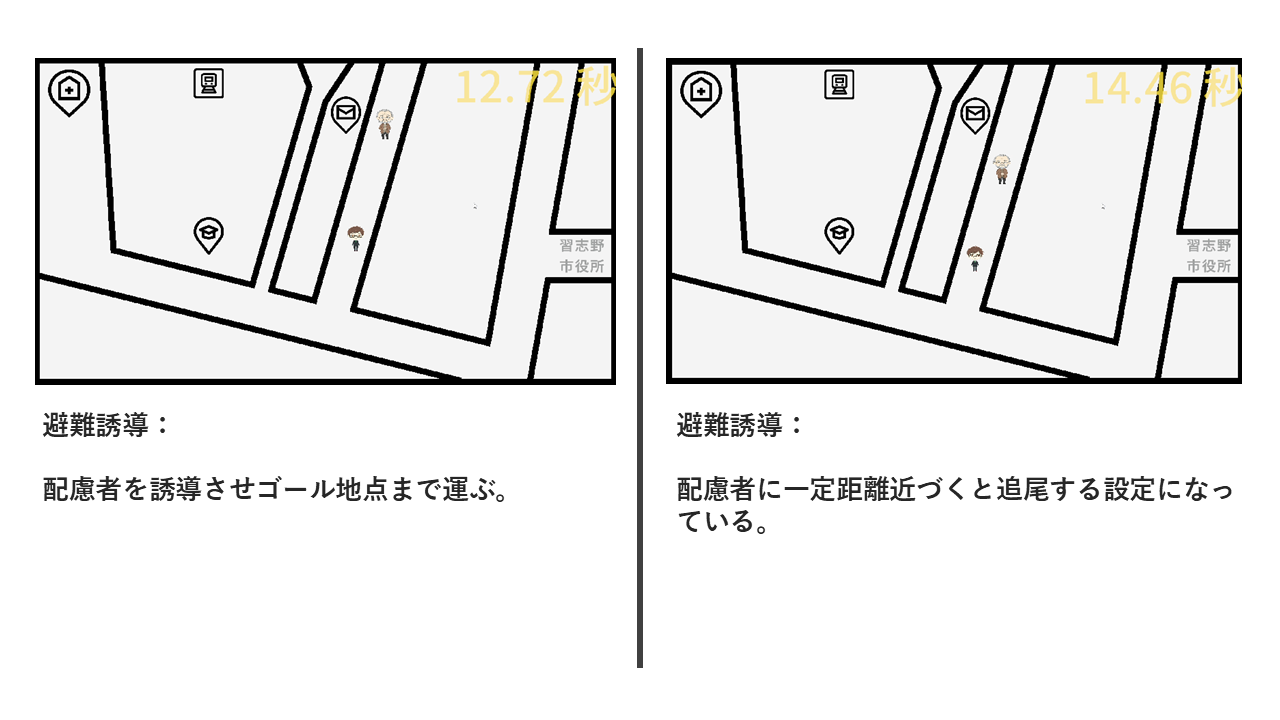 12.72 秒

習志野
市役所

避難誘導：

配慮者を誘導させゴール地点まで運ぶ。

14.46 秒

習志野
市役所

避難誘導：

配慮者に一定距離近づくと追尾する設定になっている。