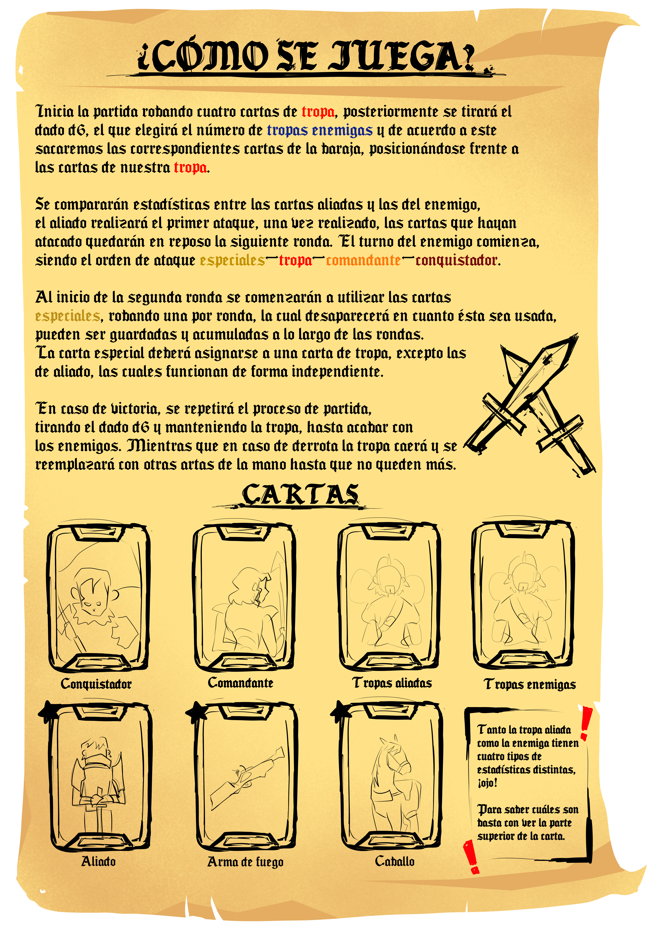 ¿CÓMO SE JUEGA?

Inicia la partida robando cuatro cartas de tropa, posteriormente se tirará el dado d6, el que elegirá el número de tropas enemigas y de acuerdo a este sacaremos las correspondientes cartas de la baraja, posicionándose frente a las cartas de nuestra tropa.

Se compararán estadísticas entre las cartas aliadas y las del enemigo, el aliado realizará el primer ataque, una vez realizado, las cartas que hayan atacado quedarán en reposo la siguiente ronda. El turno del enemigo comienza, siendo el orden de ataque especiales—tropa—comandante—conquistador.

Al inicio de la segunda ronda se comenzarán a utilizar las cartas especiales, robando una por ronda, la cual desaparecerá en cuanto ésta sea usada, pueden ser guardadas y acumuladas a lo largo de las rondas. La carta especial deberá asignarse a una carta de tropa, excepto las de aliado, las cuales funcionan de forma independiente.

En caso de victoria, se repetirá el proceso de partida, tirando el dado d6 y manteniendo la tropa, hasta acabar con los enemigos. Mientras que en caso de derrota la tropa caerá y se reemplazará con otras artas de la mano hasta que no queden más.

CARTAS

Conquistador

Comandante

Tropas aliadas

Tropas enemigas

Aliado

Arma de fuego

Caballo

Tanto la tropa aliada como la enemiga tienen cuatro tipos de estadísticas distintas, ¡ojo!

Para saber cuáles son basta con ver la parte superior de la carta.