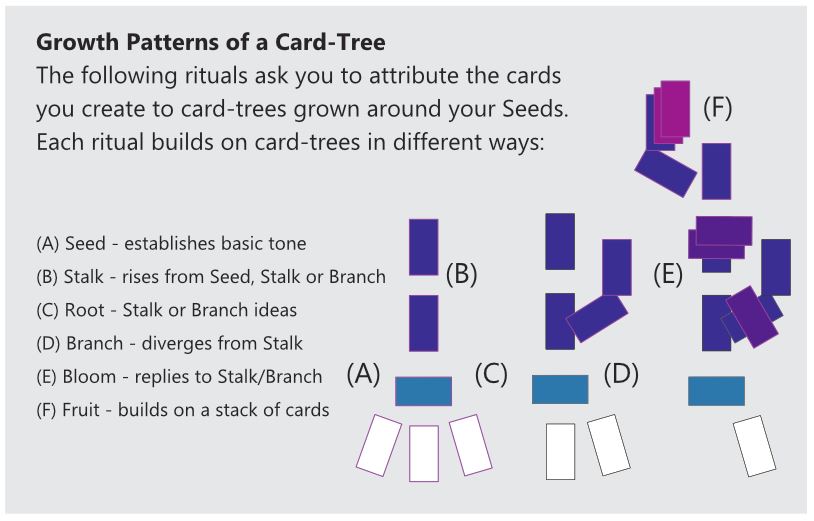 **Growth Patterns of a Card-Tree**

The following rituals ask you to attribute the cards you create to card-trees grown around your Seeds. Each ritual builds on card-trees in different ways:

(A) Seed - establishes basic tone
(B) Stalk - rises from Seed, Stalk or Branch
(C) Root - Stalk or Branch ideas
(D) Branch - diverges from Stalk
(E) Bloom - replies to Stalk/Branch
(F) Fruit - builds on a stack of cards

(F)

(B)

(E)

(A)

(C)

(D)