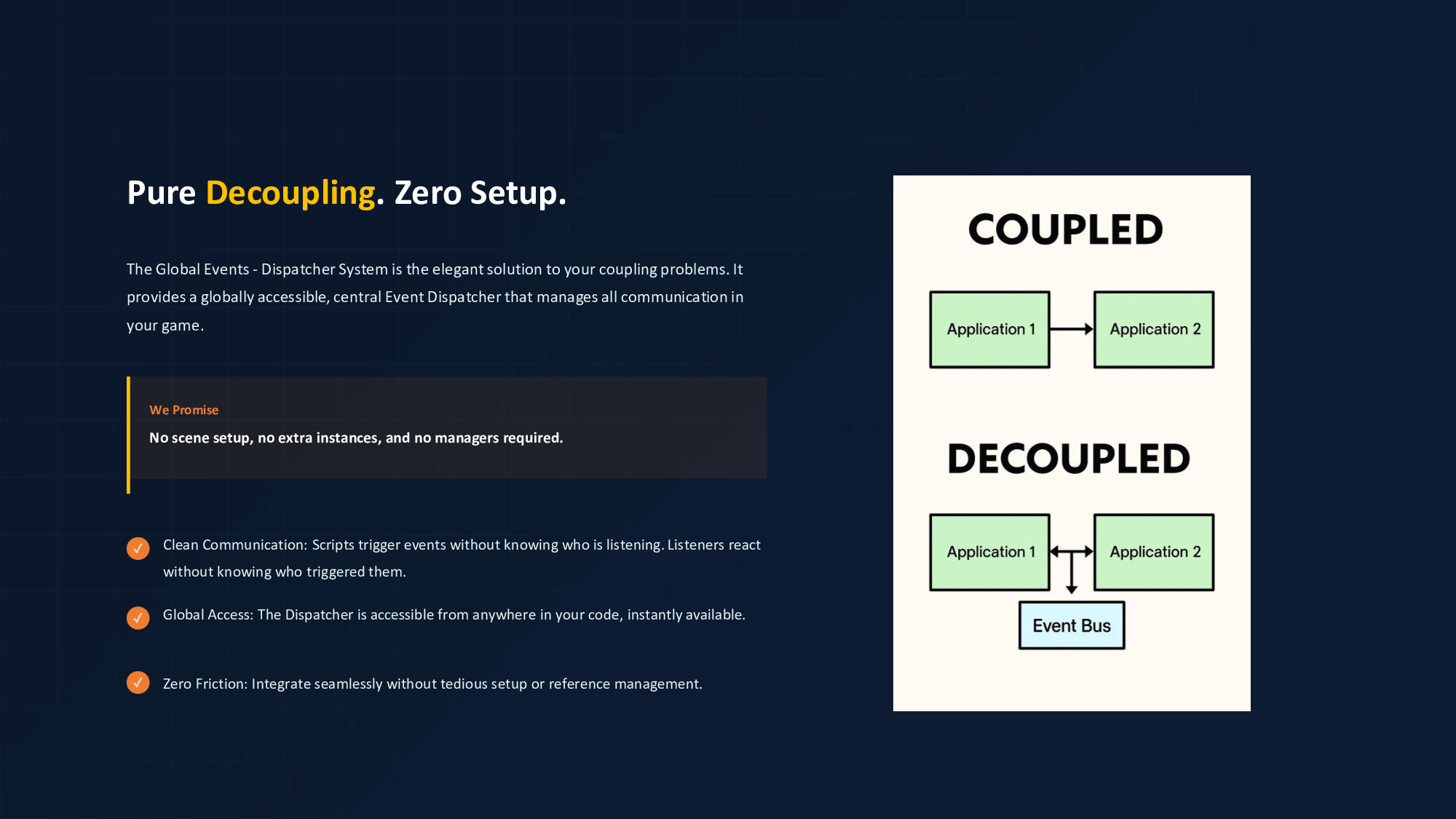 Pure Decoupling. Zero Setup.

The Global Events - Dispatcher System is the elegant solution to your coupling problems. It provides a globally accessible, central Event Dispatcher that manages all communication in your game.

We Promise

No scene setup, no extra instances, and no managers required.

Clean Communication: Scripts trigger events without knowing who is listening. Listeners react without knowing who triggered them.

Global Access: The Dispatcher is accessible from anywhere in your code, instantly available.

Zero Friction: Integrate seamlessly without tedious setup or reference management.

COUPLED

Application 1

Application 2

DECOUPLED

Application 1

Application 2

Event Bus