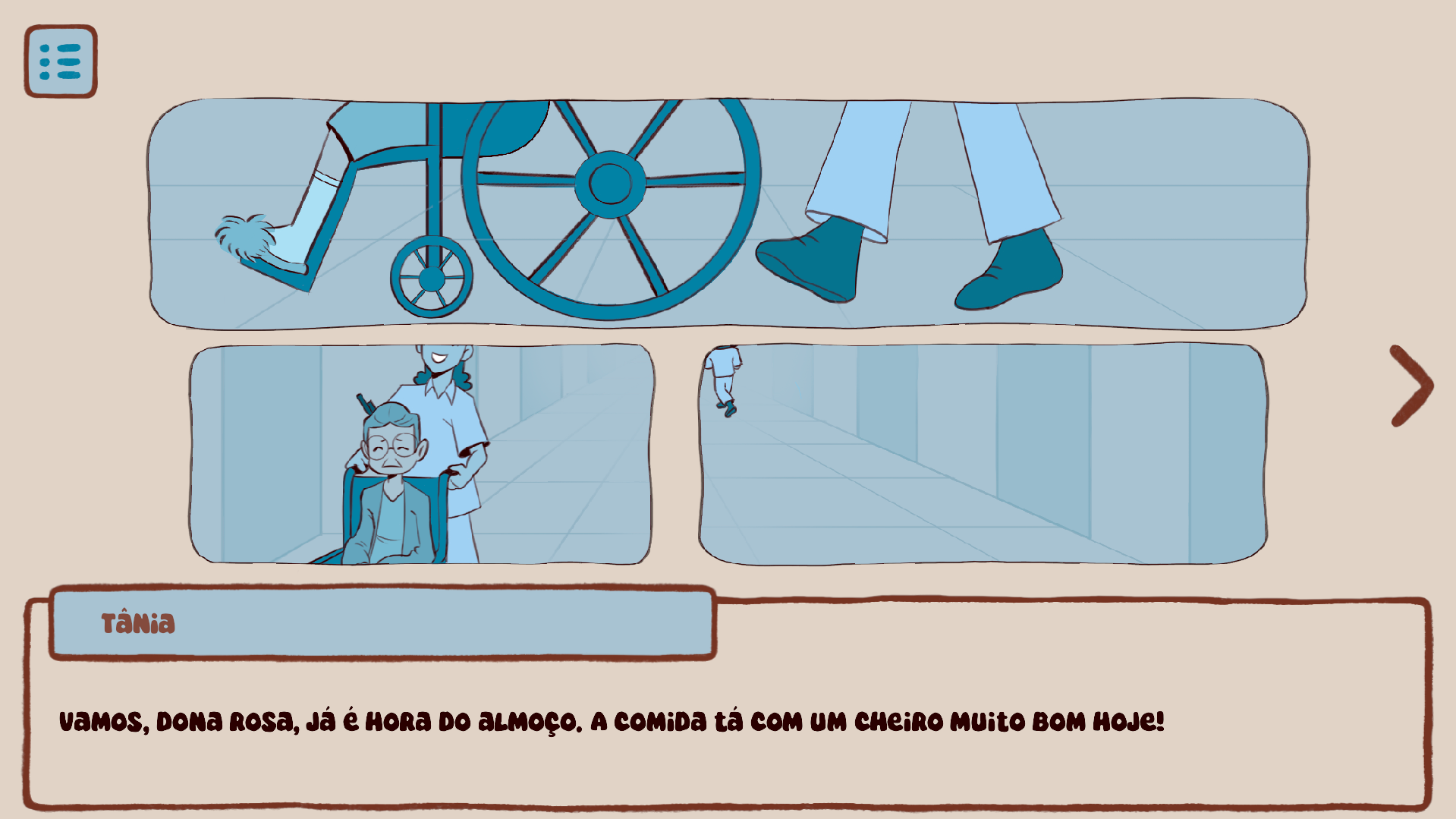 Tânia

Vamos, Dona Rosa, já é hora do almoço. A comida tá com um cheiro muito bom hoje!