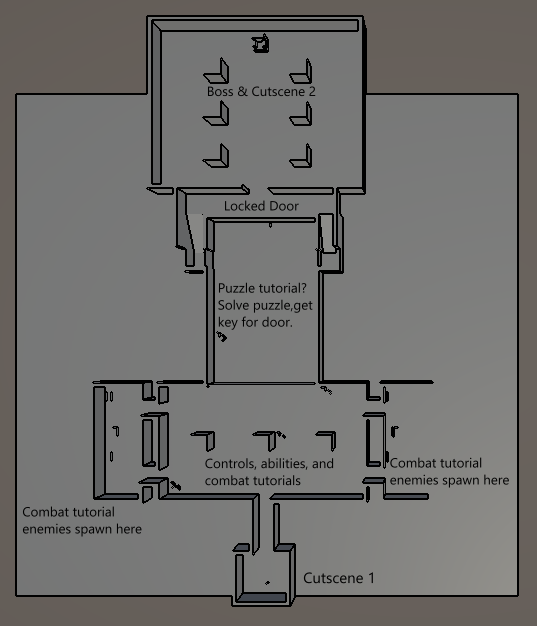 Boss & Cutscene 2

Locked Door

Puzzle tutorial? Solve puzzle,get key for door.

Controls, abilities, and combat tutorials

Combat tutorial enemies spawn here

Combat tutorial enemies spawn here

Cutscene 1